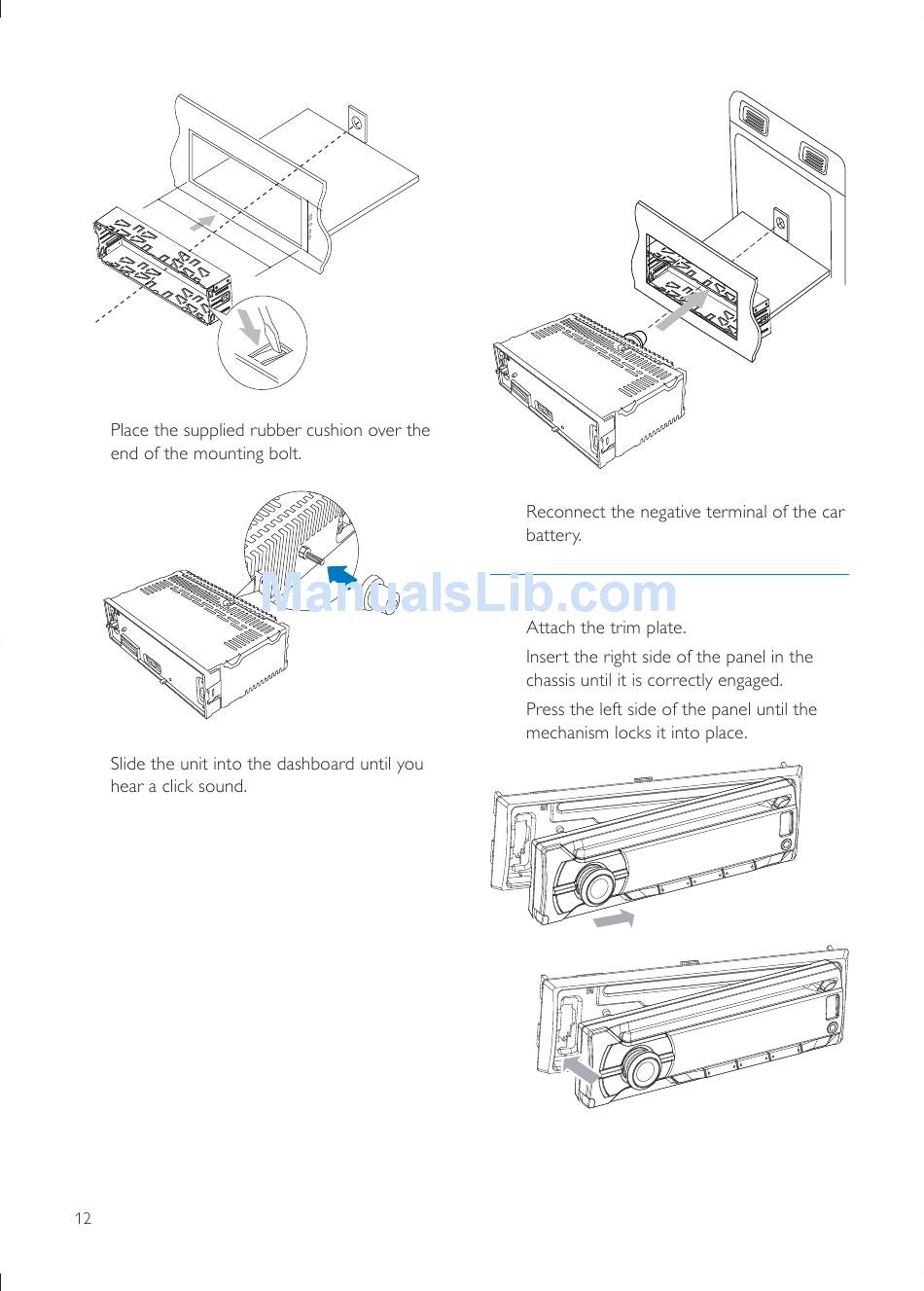 Place the supplied rubber cushion over the end of the mounting bolt.

Slide the unit into the dashboard until you hear a click sound.

Reconnect the negative terminal of the car battery.

ManualsLib.com

Attach the trim plate.

Insert the right side of the panel in the chassis until it is correctly engaged.

Press the left side of the panel until the mechanism locks it into place.

12