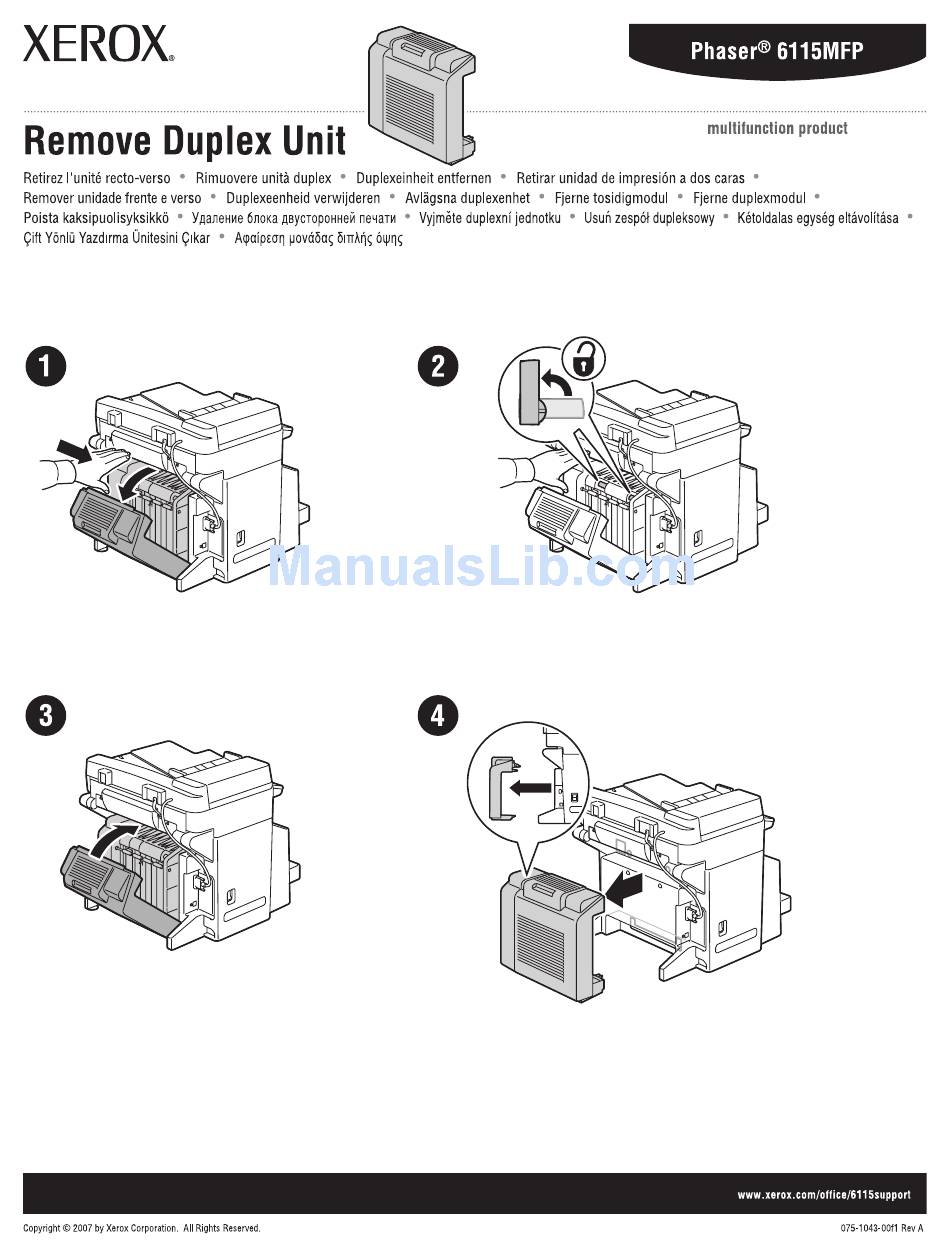 XEROX®

Phaser® 6115MFP

multifunction product

Remove Duplex Unit

Retirez l'unité recto-verso • Rimuovere unità duplex • Duplexeinheit entfernen • Retirar unidad de impresión a dos caras • Remover unidade frente e verso • Duplexeenheid verwijderen • Avlägsna duplexenhet • Fjerne tosidigmodul • Fjerne duplexmodul • Poista kaksipuolisyksikkö • Удаление блока двусторонней печати • Vyjměte duplexní jednotku • Usuń zespół dupleksowy • Kétoldalas egység eltávolítása • Çift Yönlü Yazdırma Ünitesini Çıkar • Αφαίρεση μονάδας διπλής όψης

1

2

ManualsLib.com

3

4

www.xerox.com/office/6115support

Copyright © 2007 by Xerox Corporation. All Rights Reserved.

075-1043-00f1 Rev A