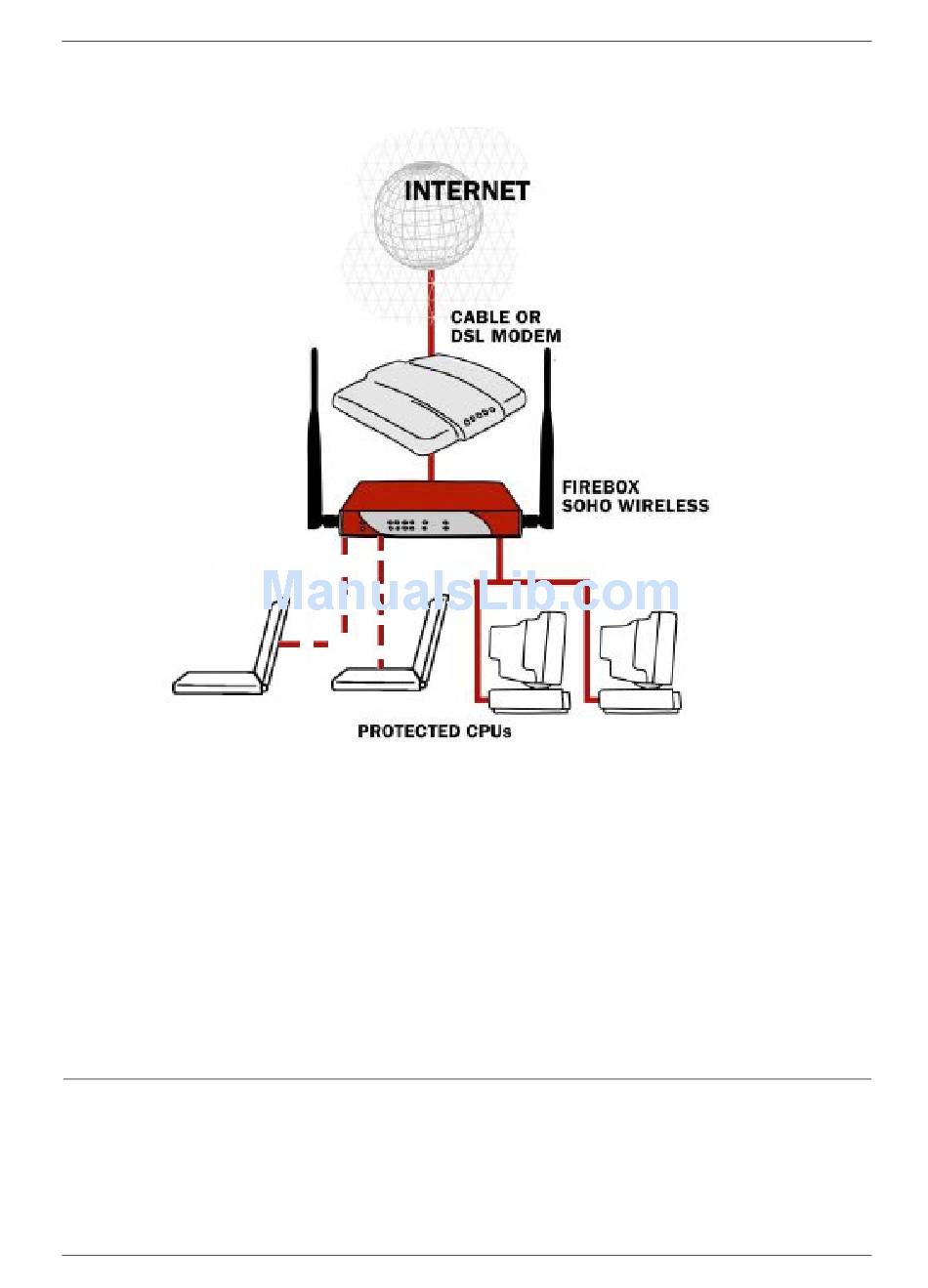 INTERNET

CABLE OR DSL MODEM

FIREBOX SOHO WIRELESS

ManualsLib.com

PROTECTED CPUs