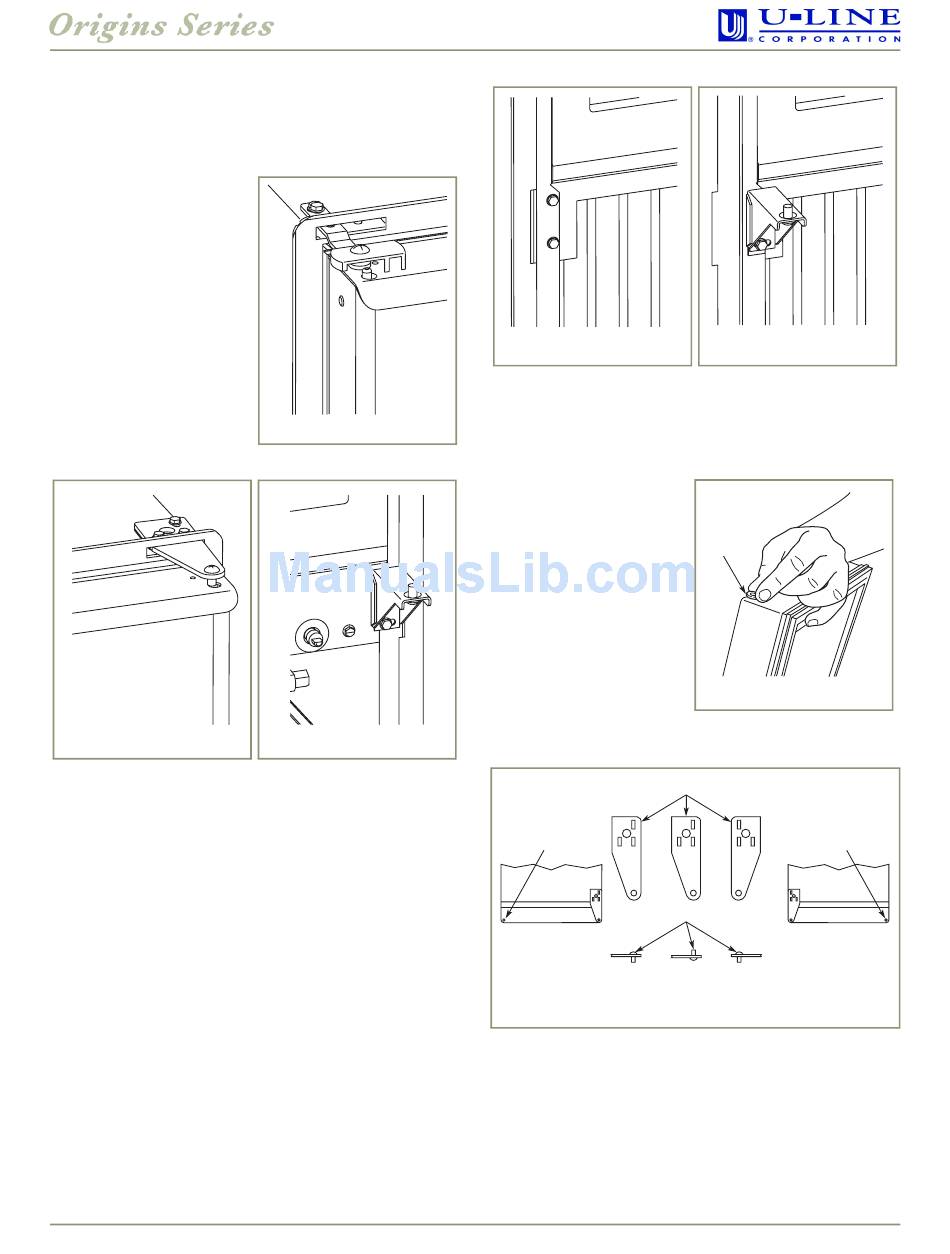 Origins Series

U-LINE CORPORATION

ManualsLib.com