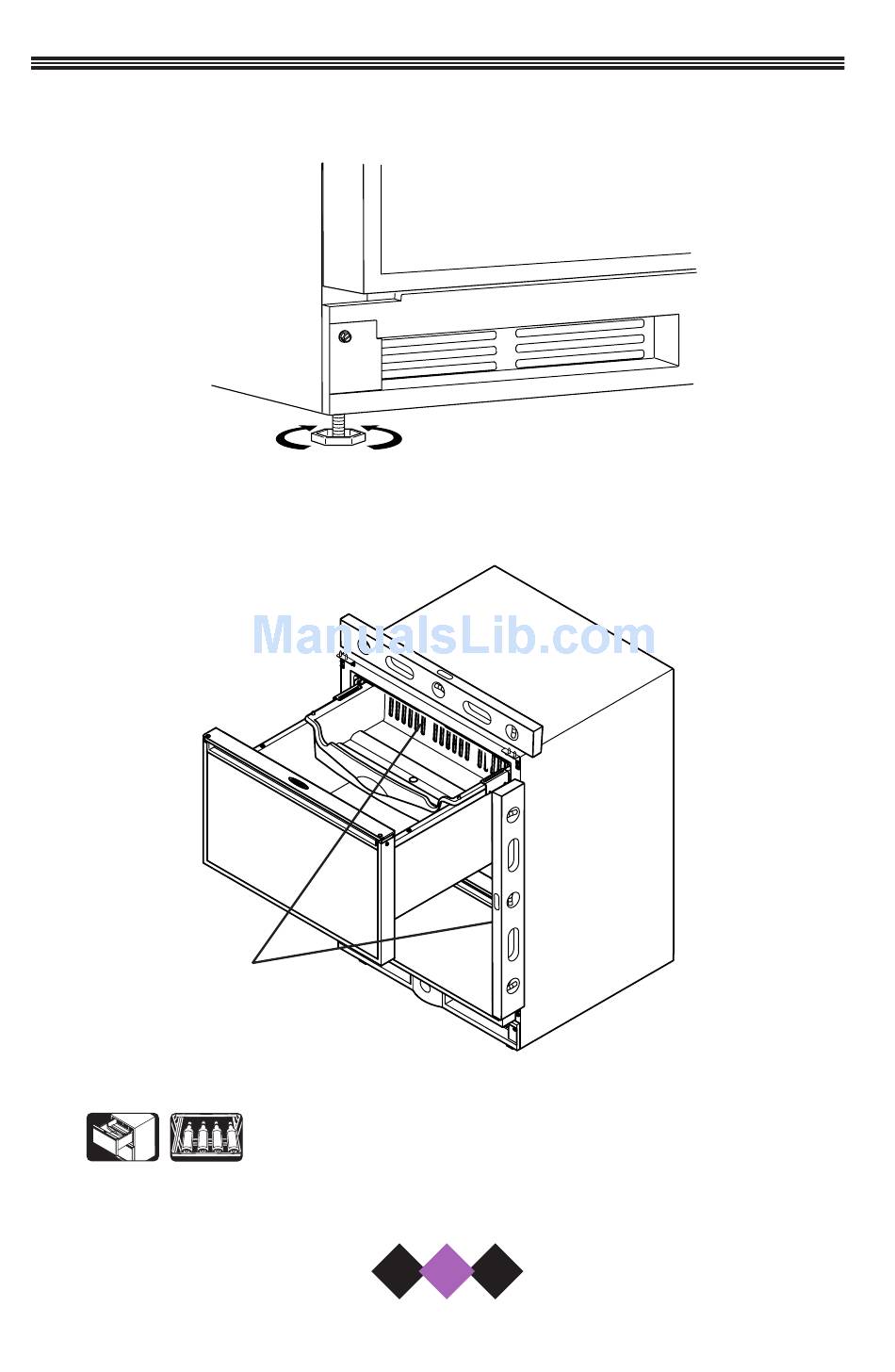 ManualsLib.com