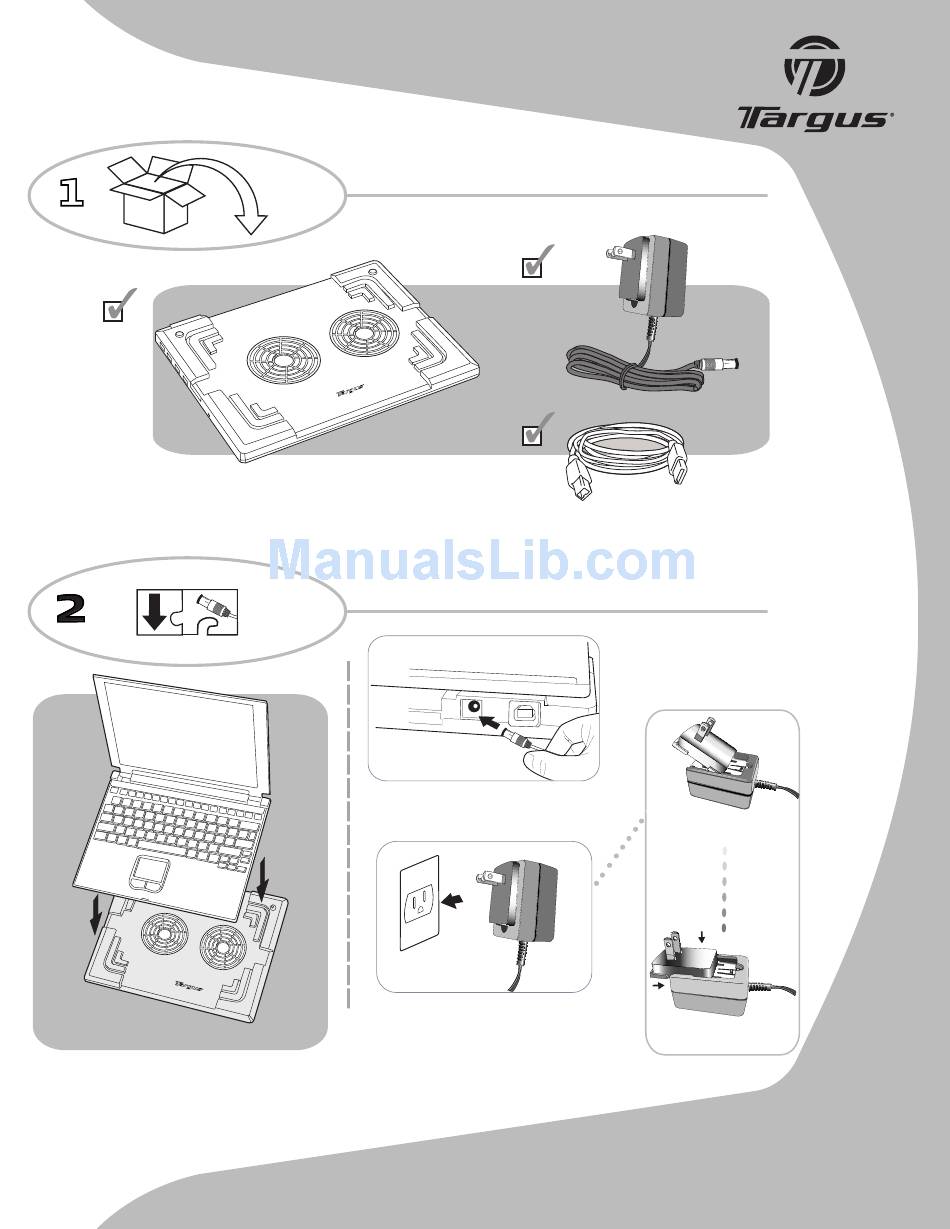 Targus

1

Targus

ManualsLib.com

2

Targus