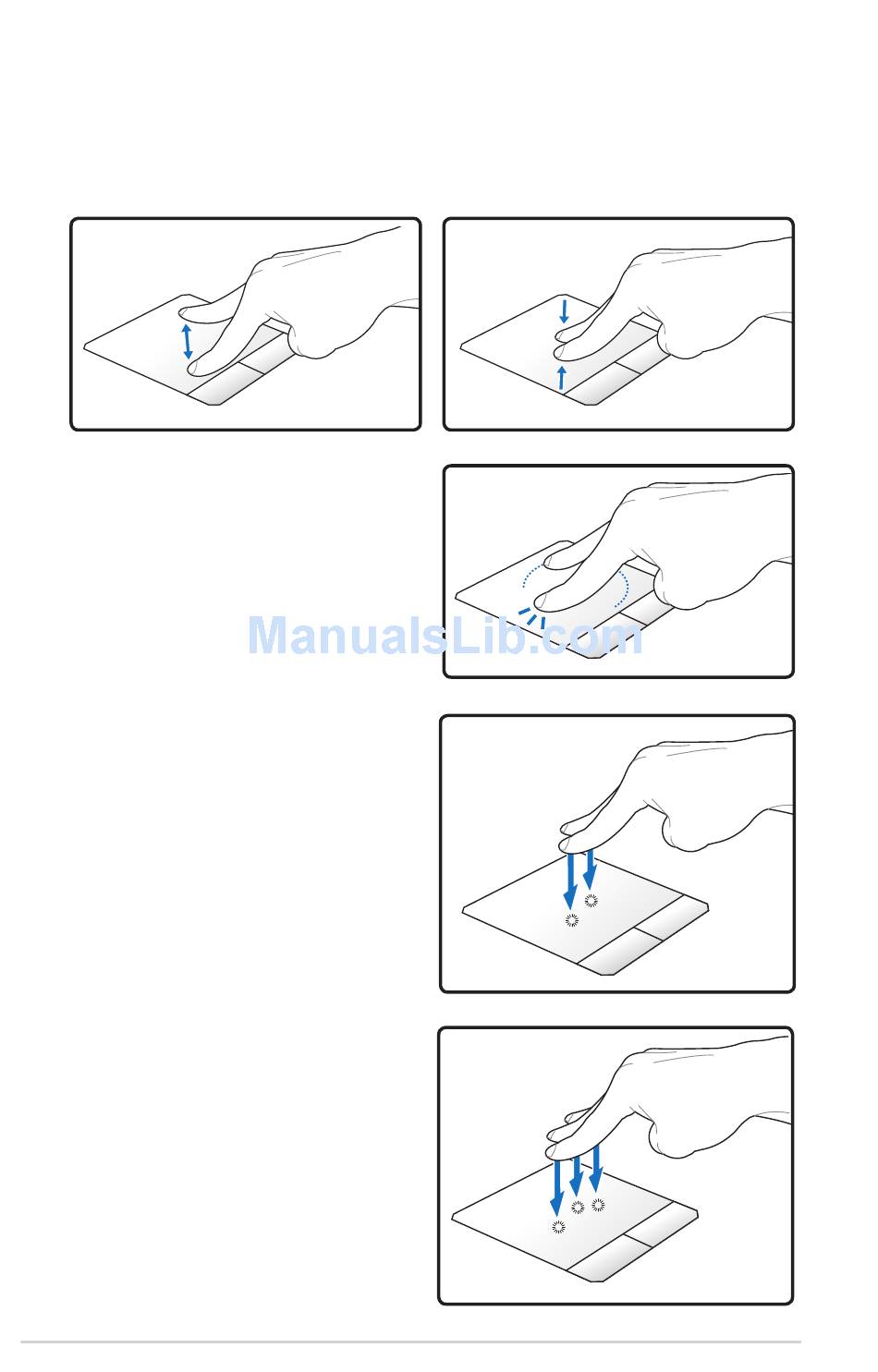 ManualsLib.com