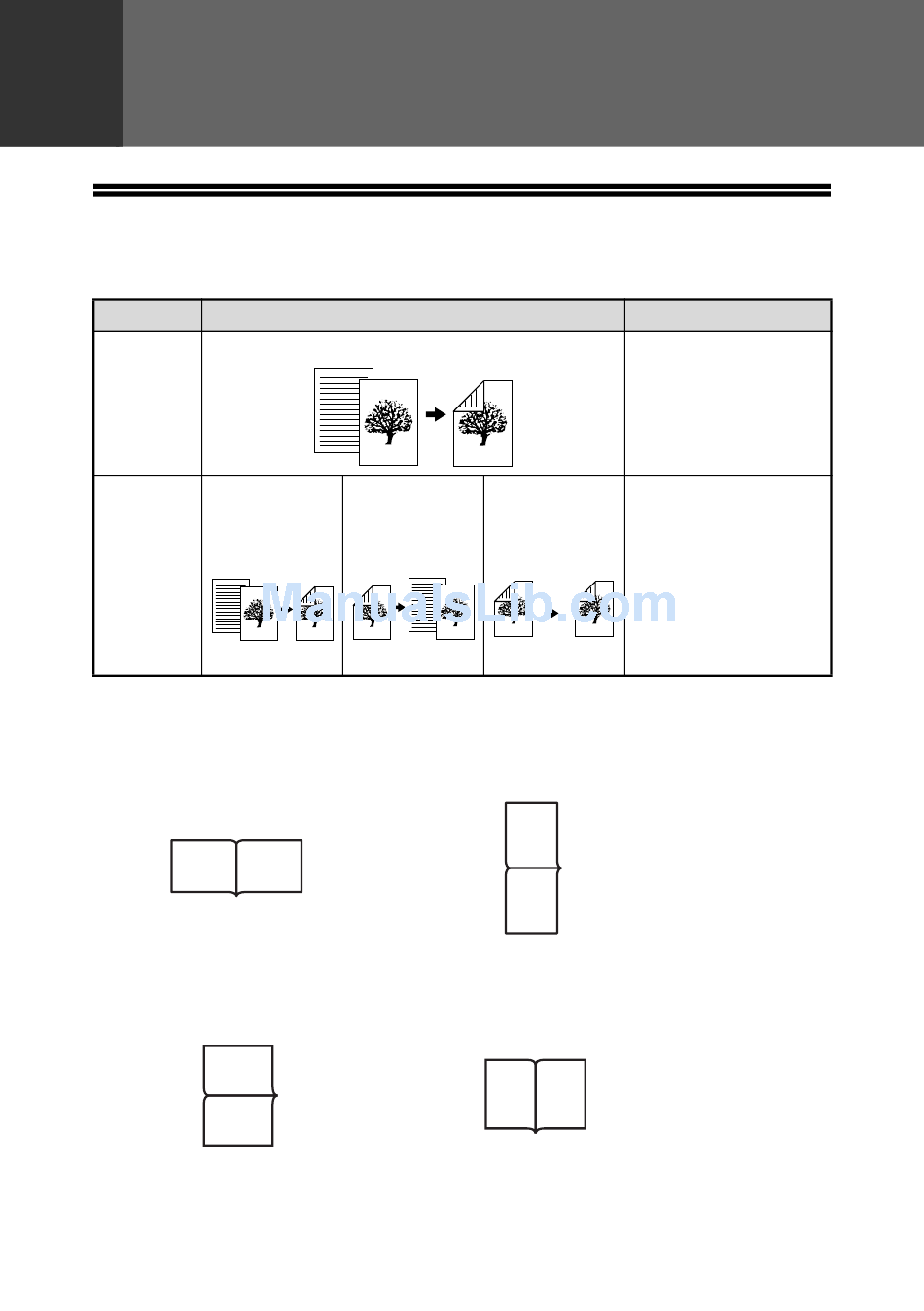 ManualsLib.com