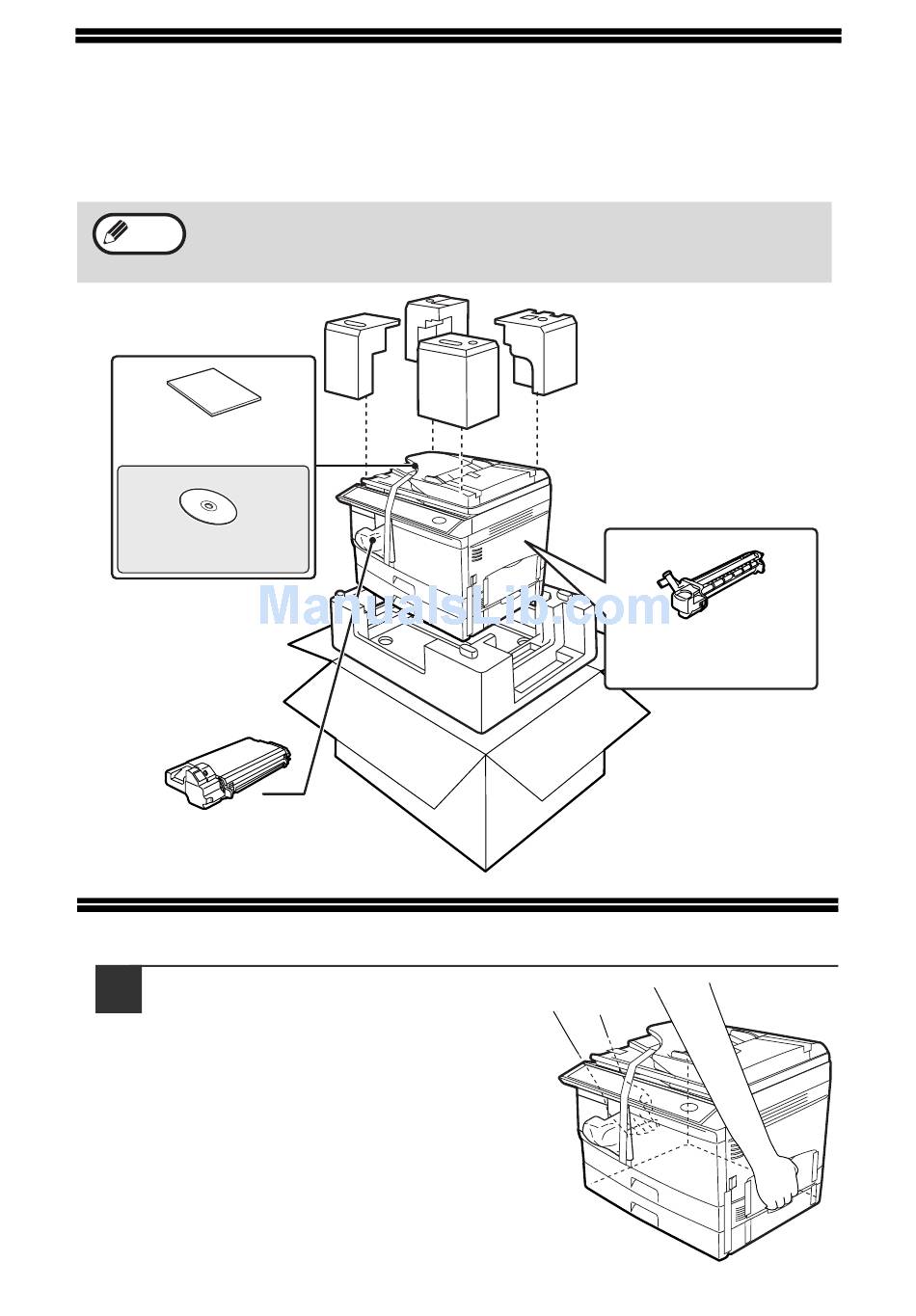 ManualsLib.com