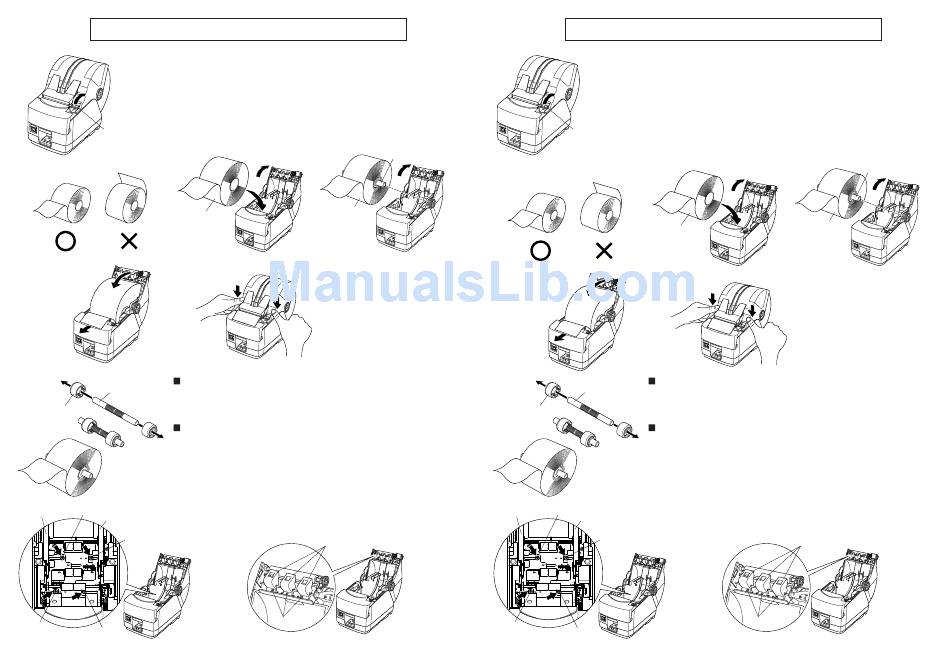 ManualsLib.com