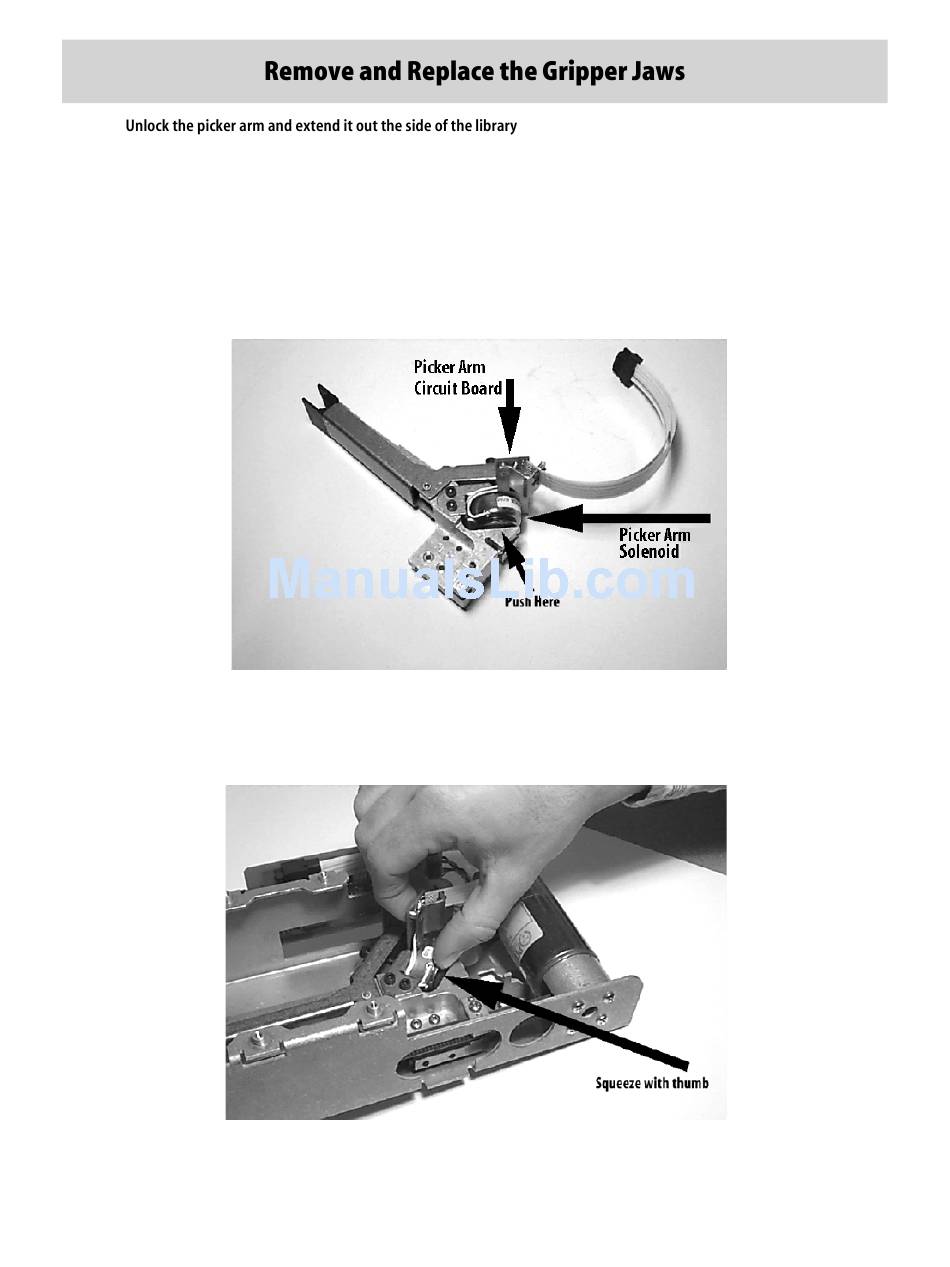 Remove and Replace the Gripper Jaws

Unlock the picker arm and extend it out the side of the library

Picker Arm Circuit Board

Picker Arm Solenoid

Push Here

ManualsLib.com

Squeeze with thumb