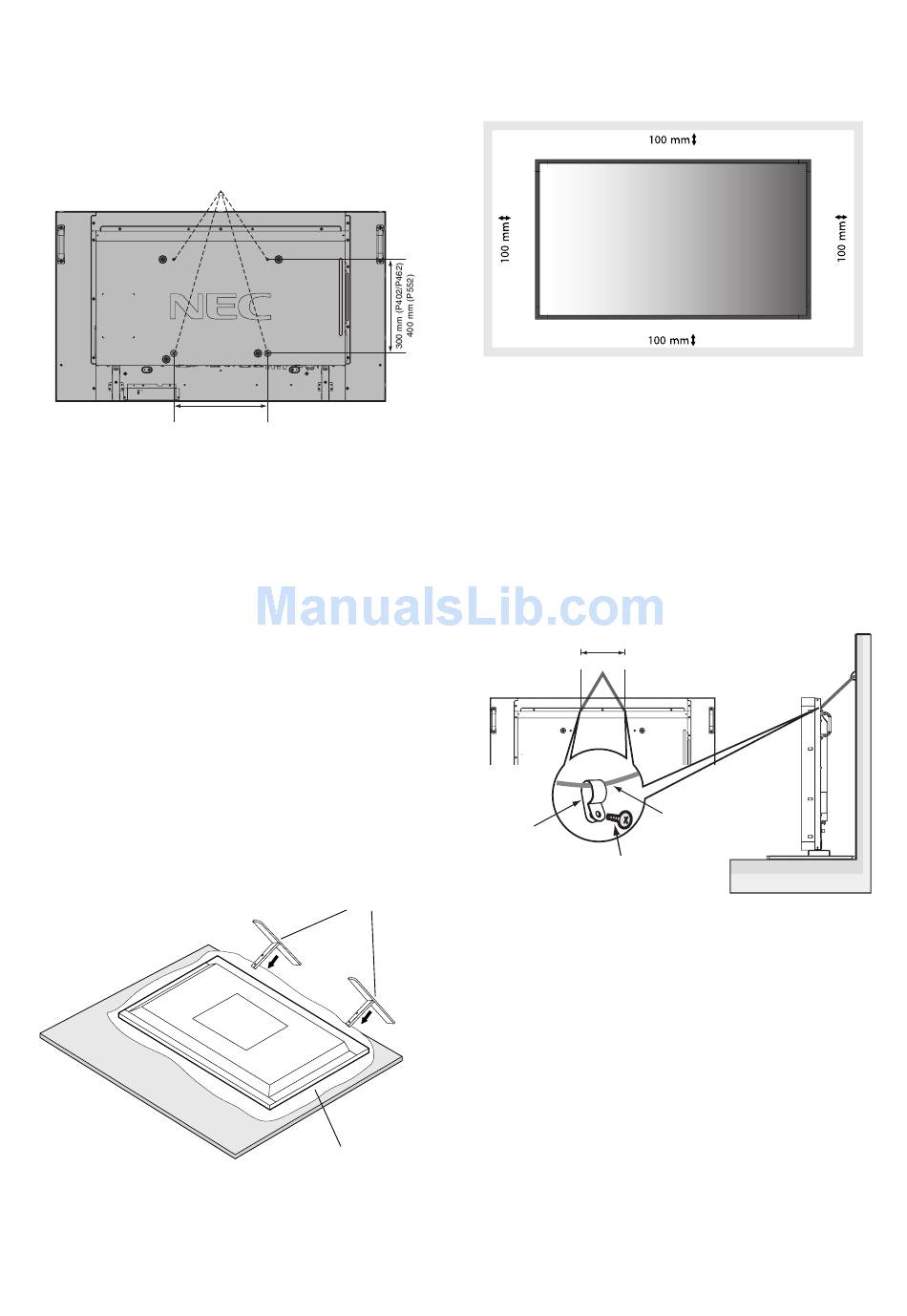 NEC

300 mm (P402/P462)
400 mm (P552)

100 mm

100 mm

100 mm

100 mm

ManualsLib.com