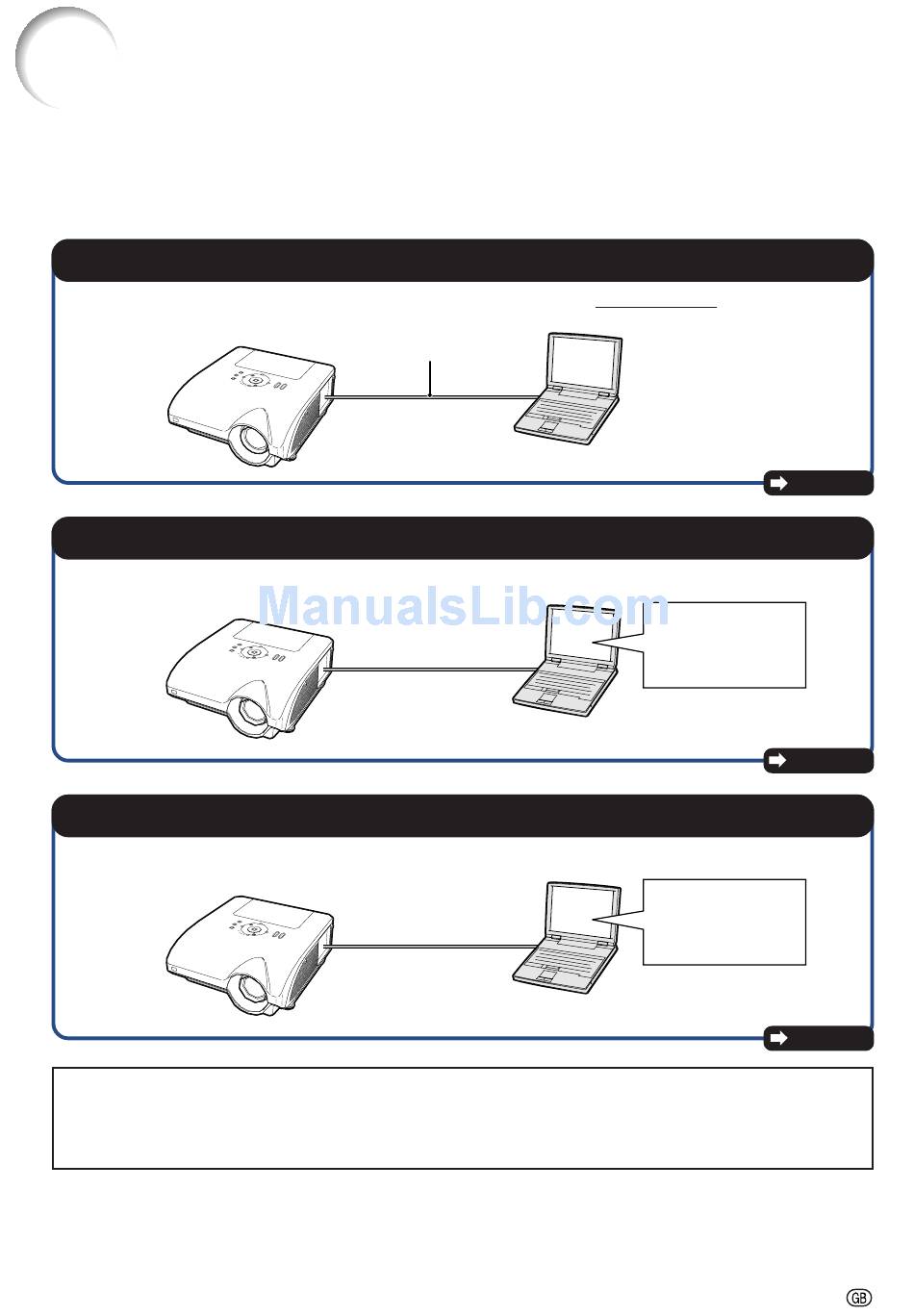 ManualsLib.com

GB