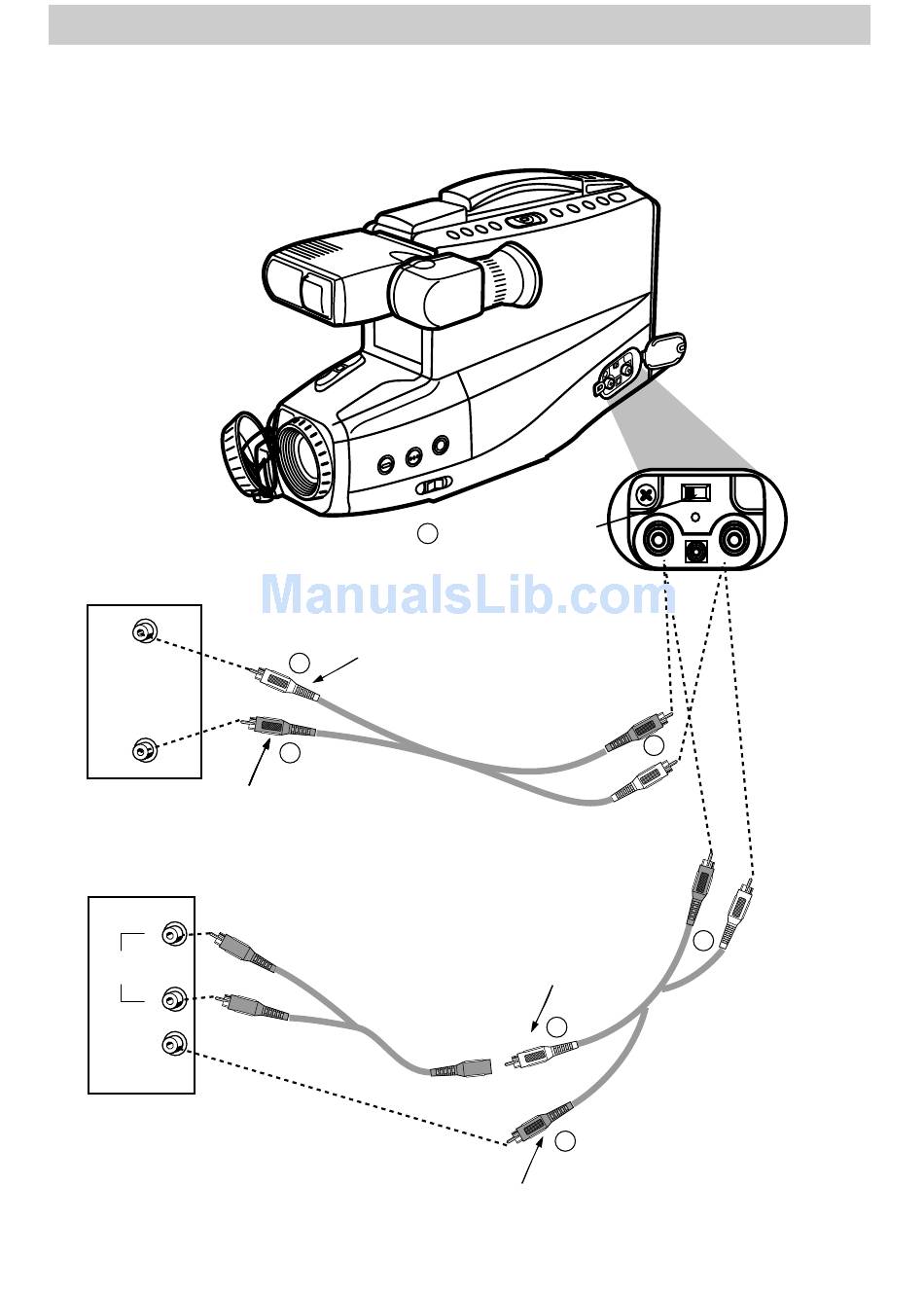 ManualsLib.com