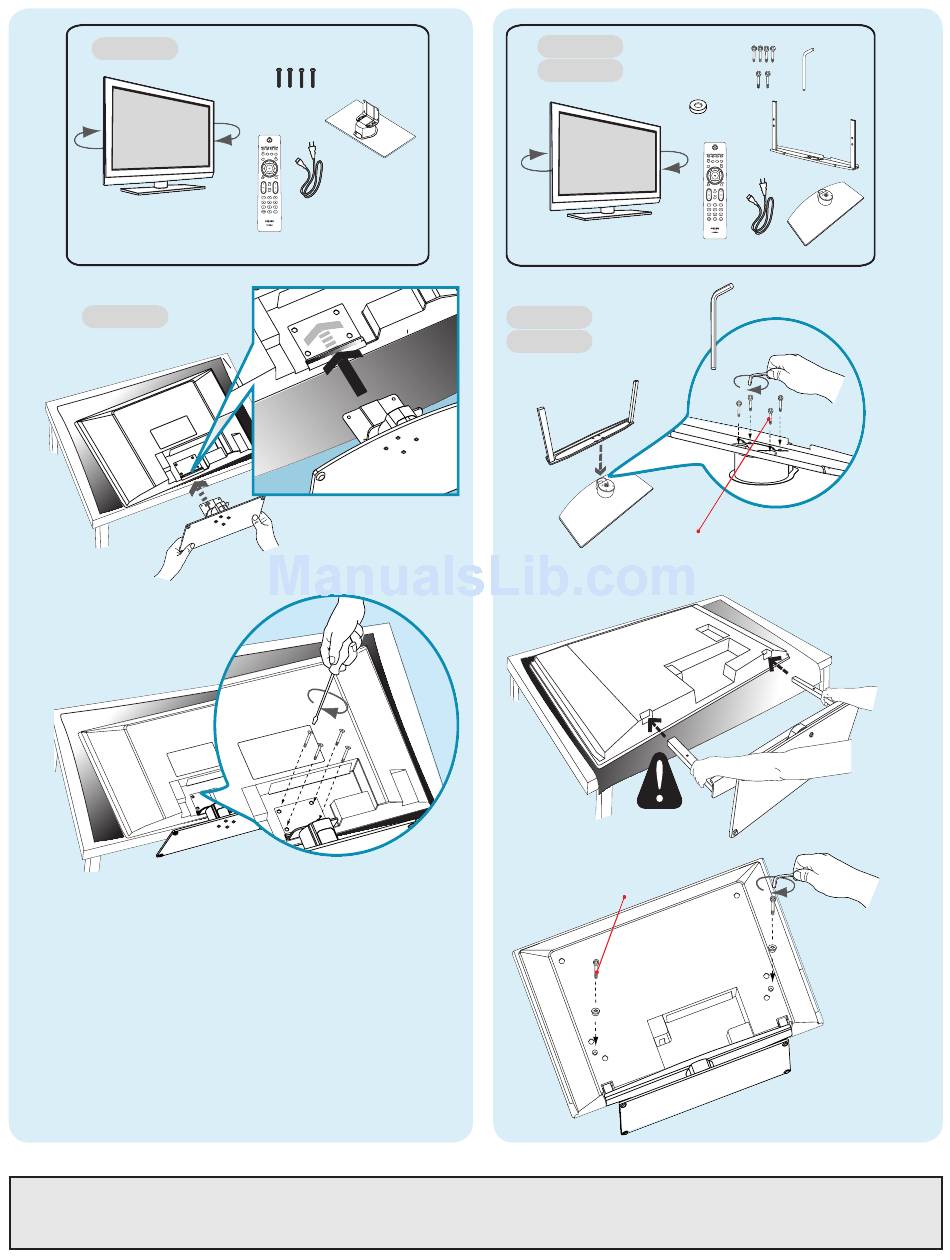 ManualsLib.com