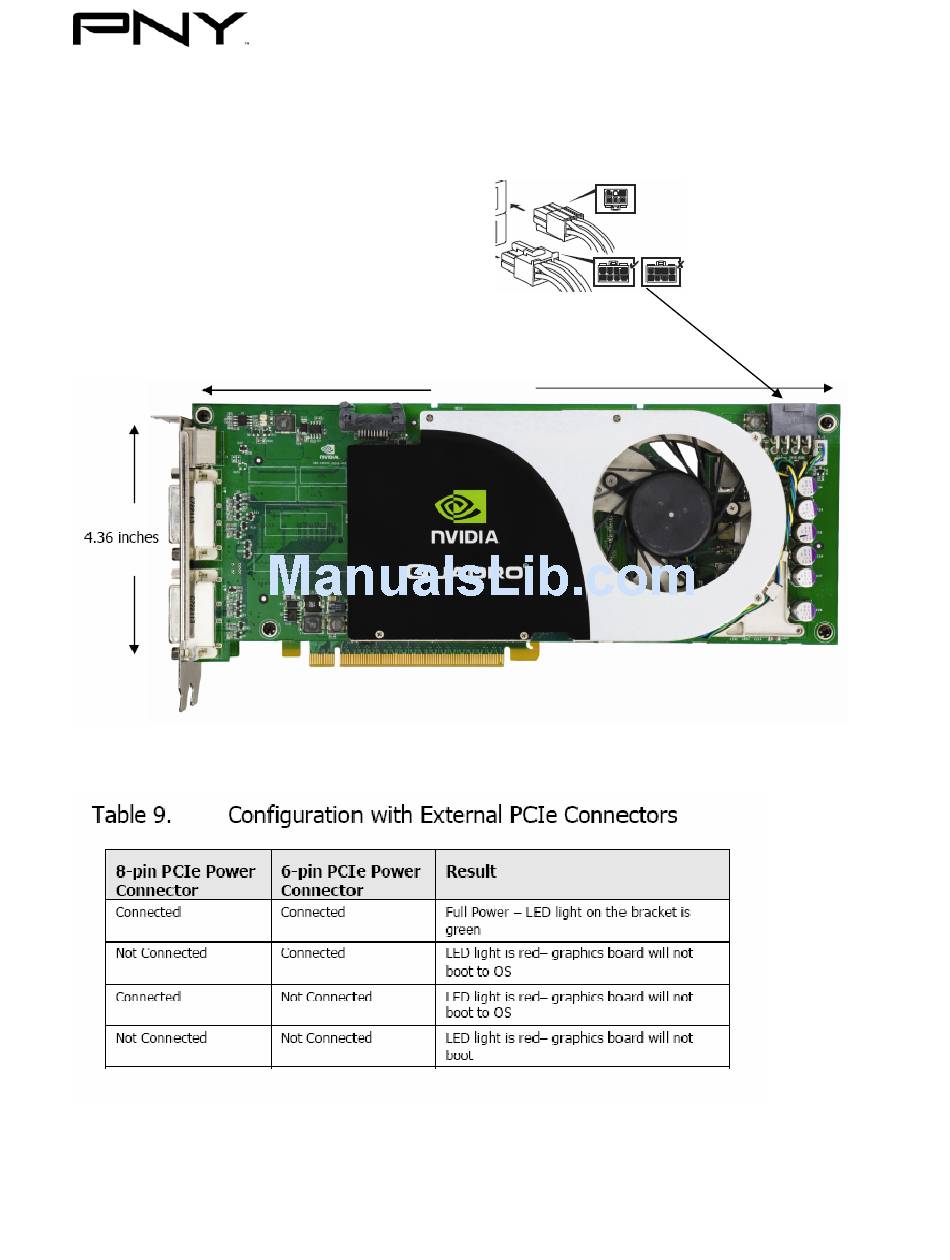 PNY

4.36 inches

NVIDIA

ManualsLib.com

Table 9. Configuration with External PCIe Connectors

| 8-pin PCIe Power Connector | 6-pin PCIe Power Connector | Result |
|---|---|---|
| Connected | Connected | Full Power – LED light on the bracket is green |
| Not Connected | Connected | LED light is red– graphics board will not boot to OS |
| Connected | Not Connected | LED light is red– graphics board will not boot to OS |
| Not Connected | Not Connected | LED light is red– graphics board will not boot |