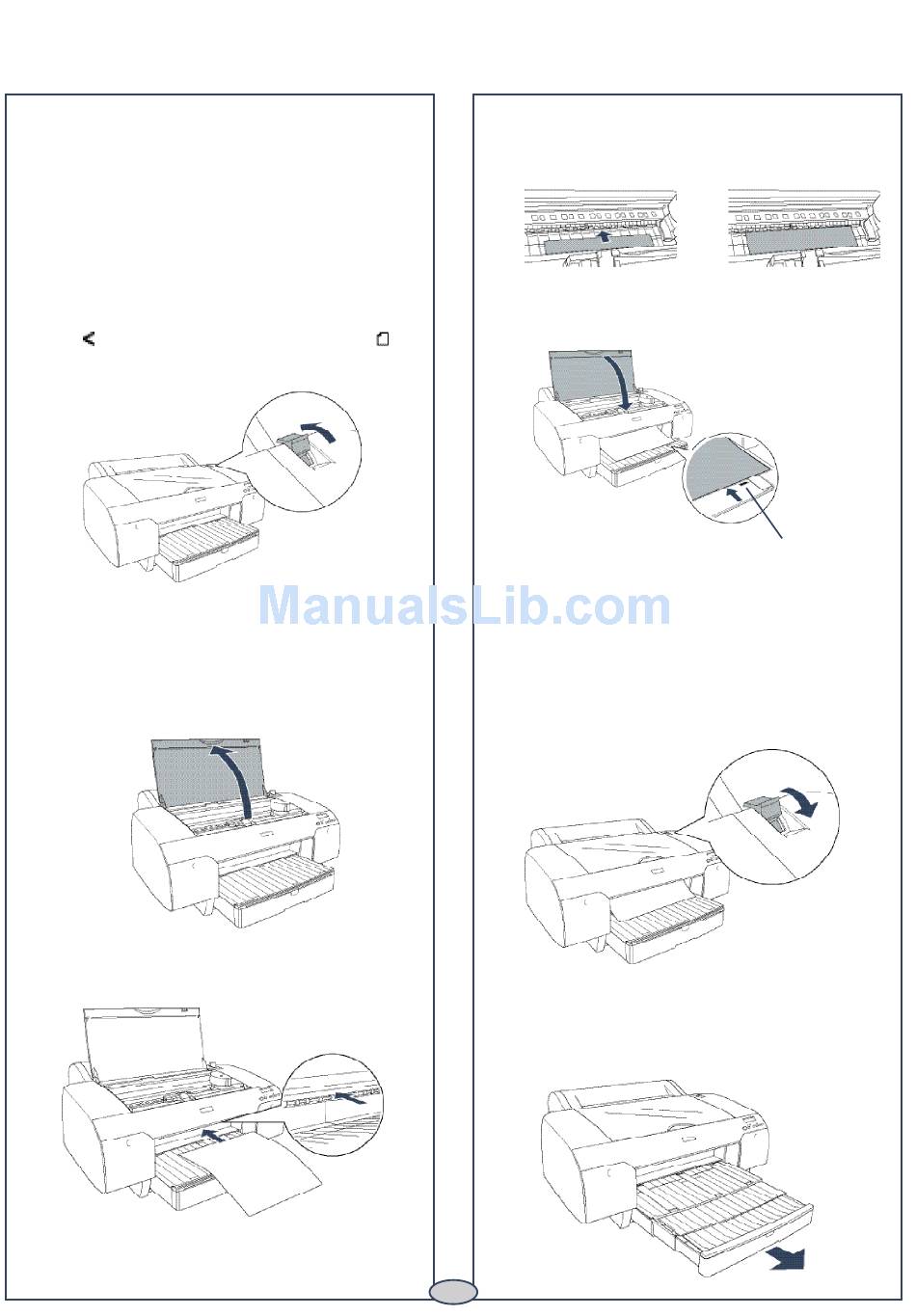 ManualsLib.com