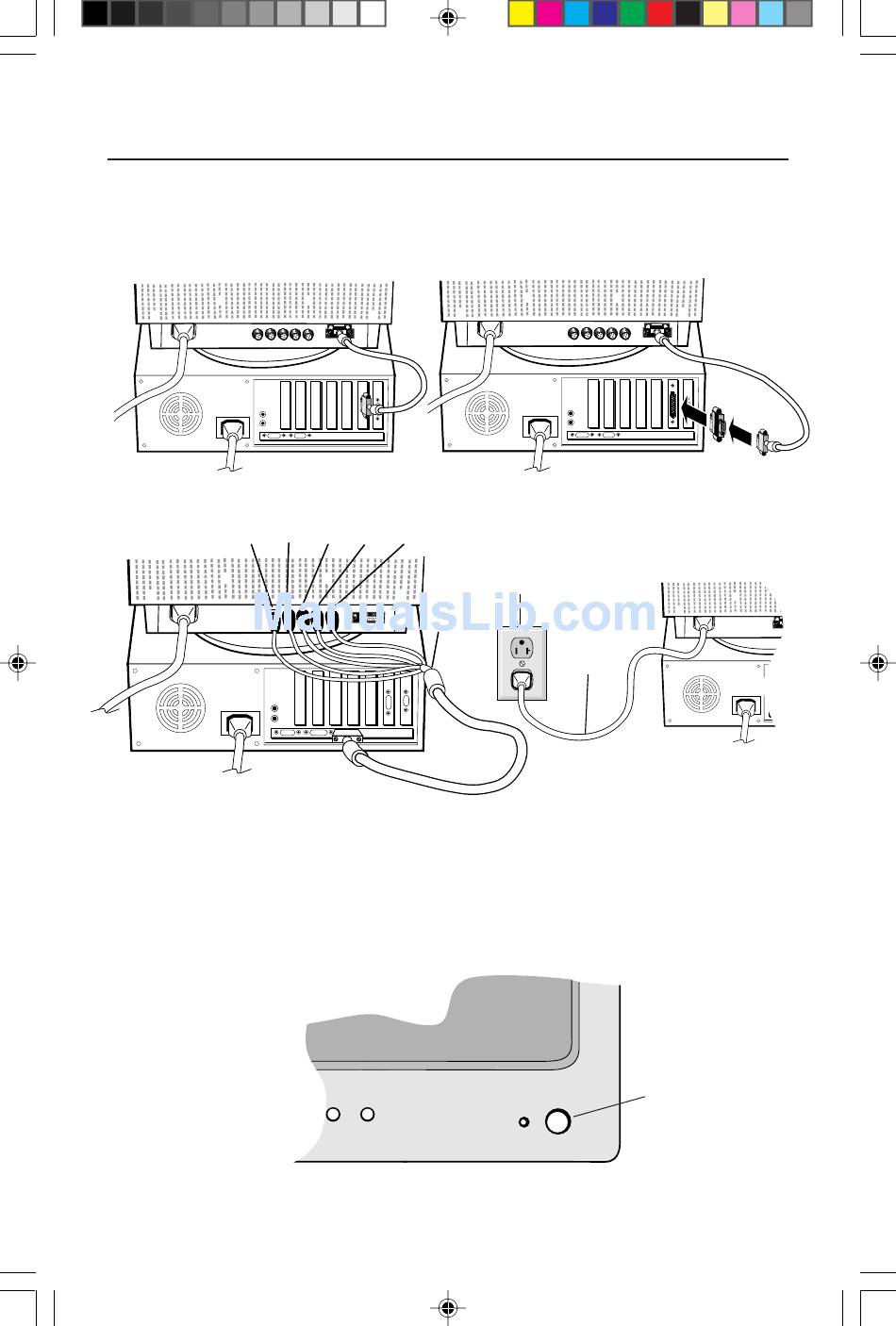 ManualsLib.com