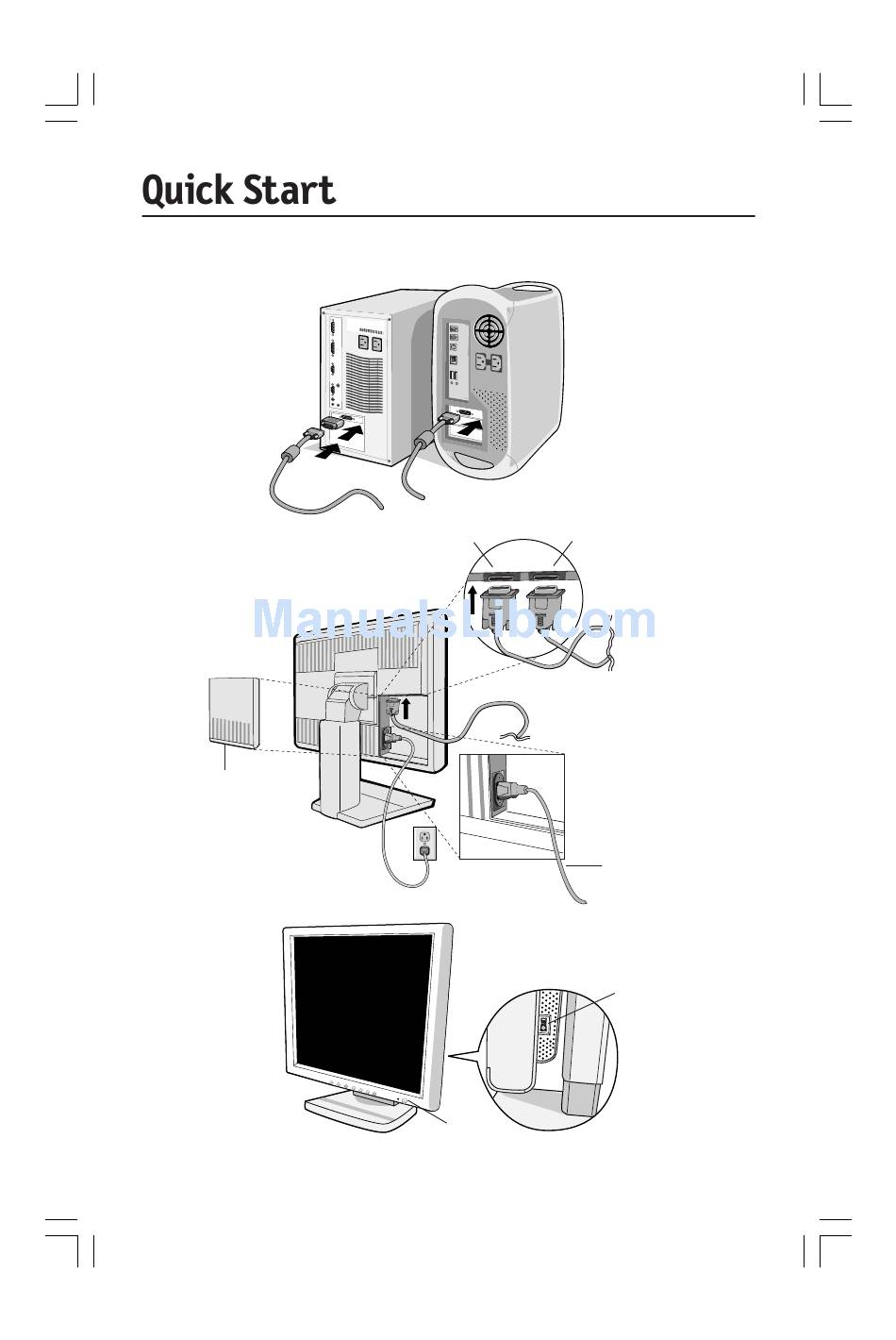 Quick Start

ManualsLib.com