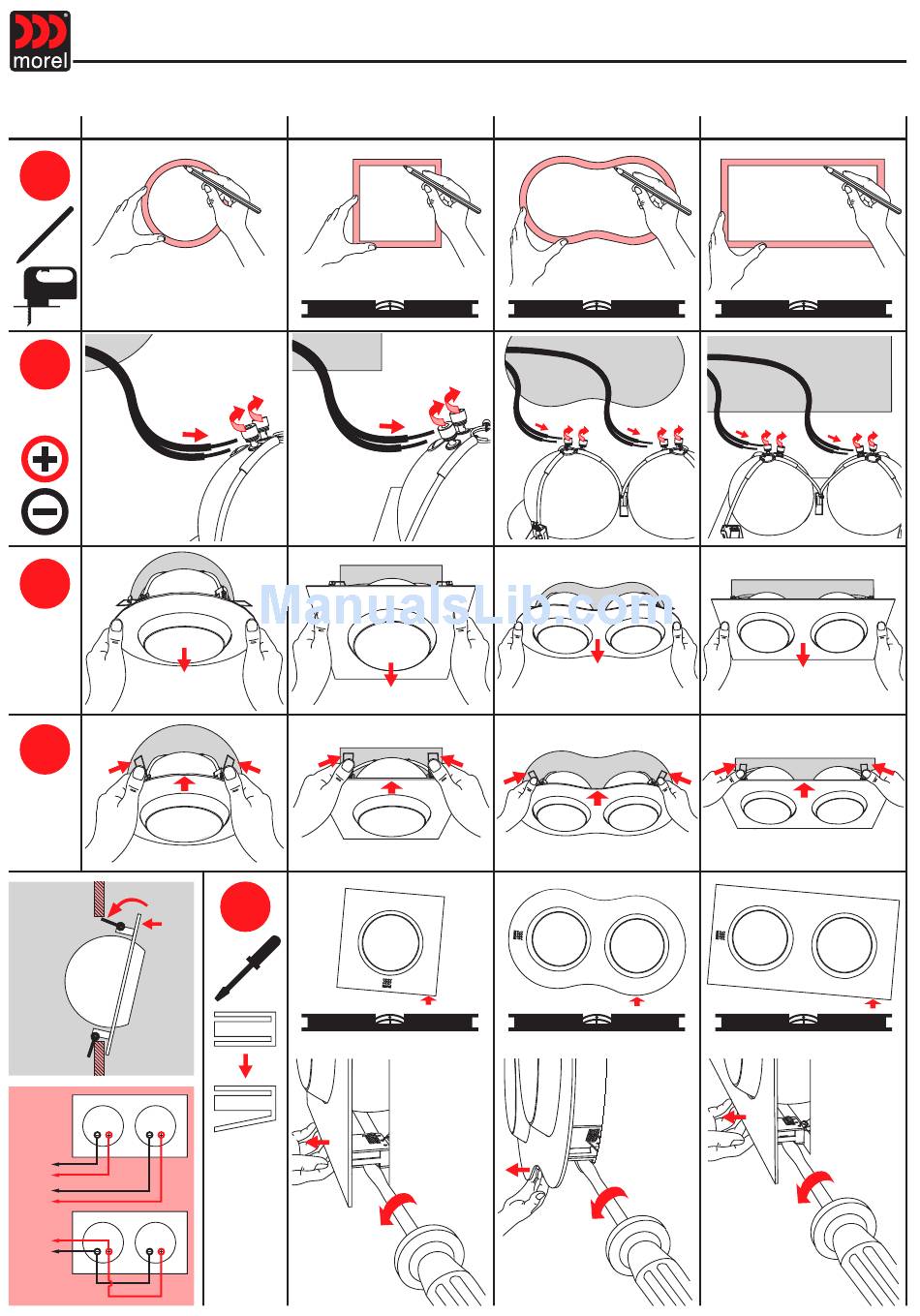 morel

ManualsLib.com