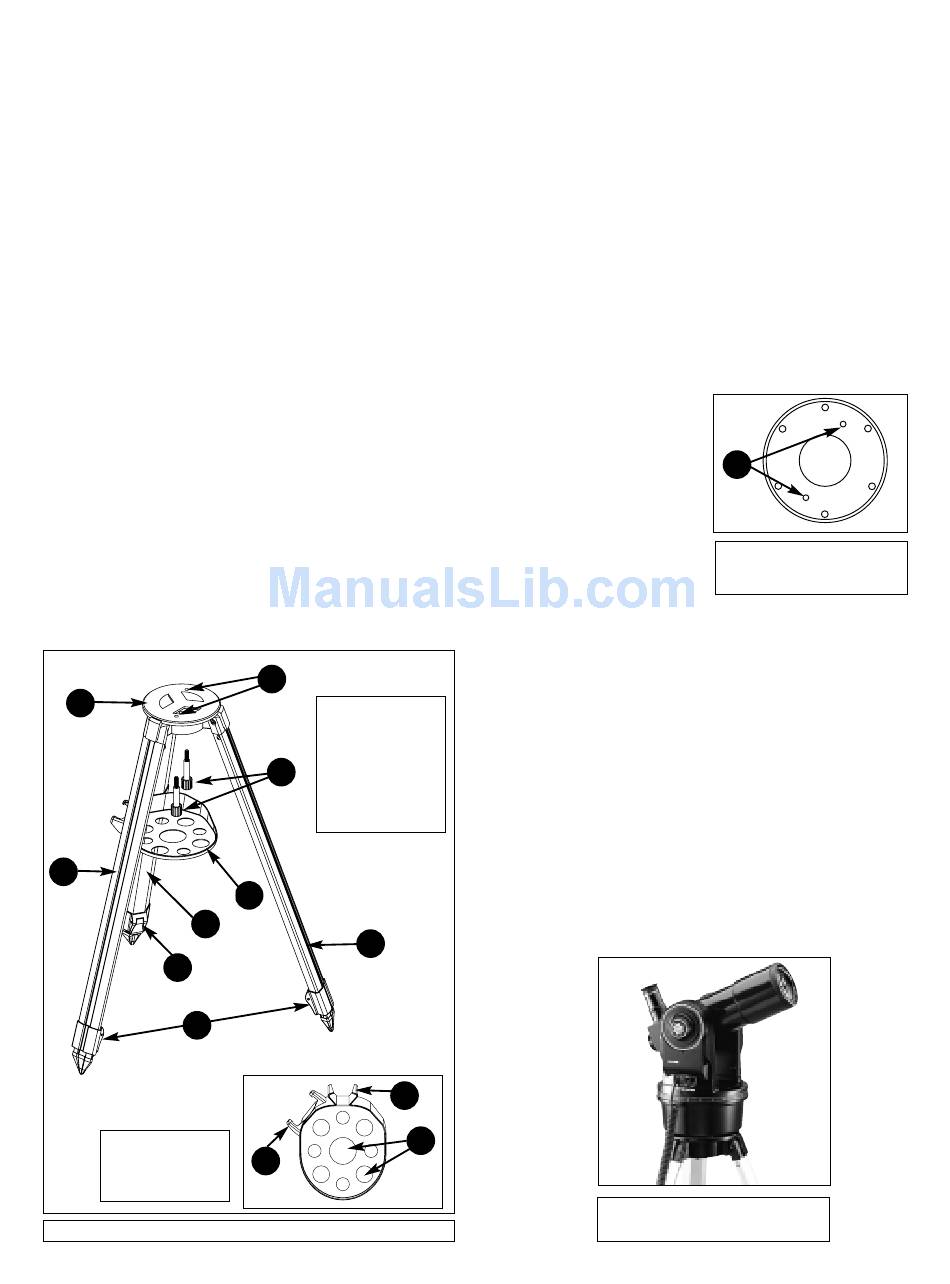 ManualsLib.com