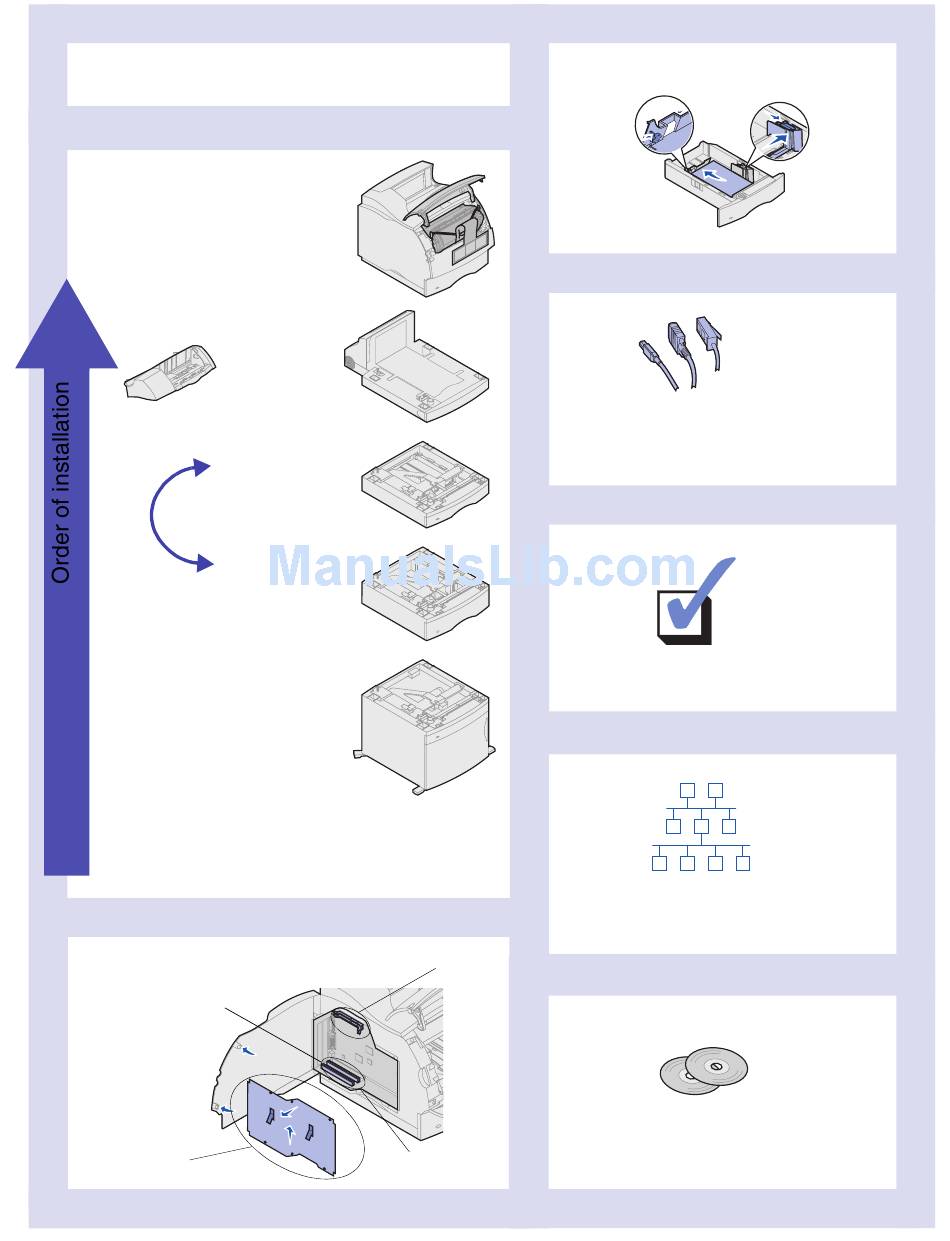 Order of installation

ManualsLib.com