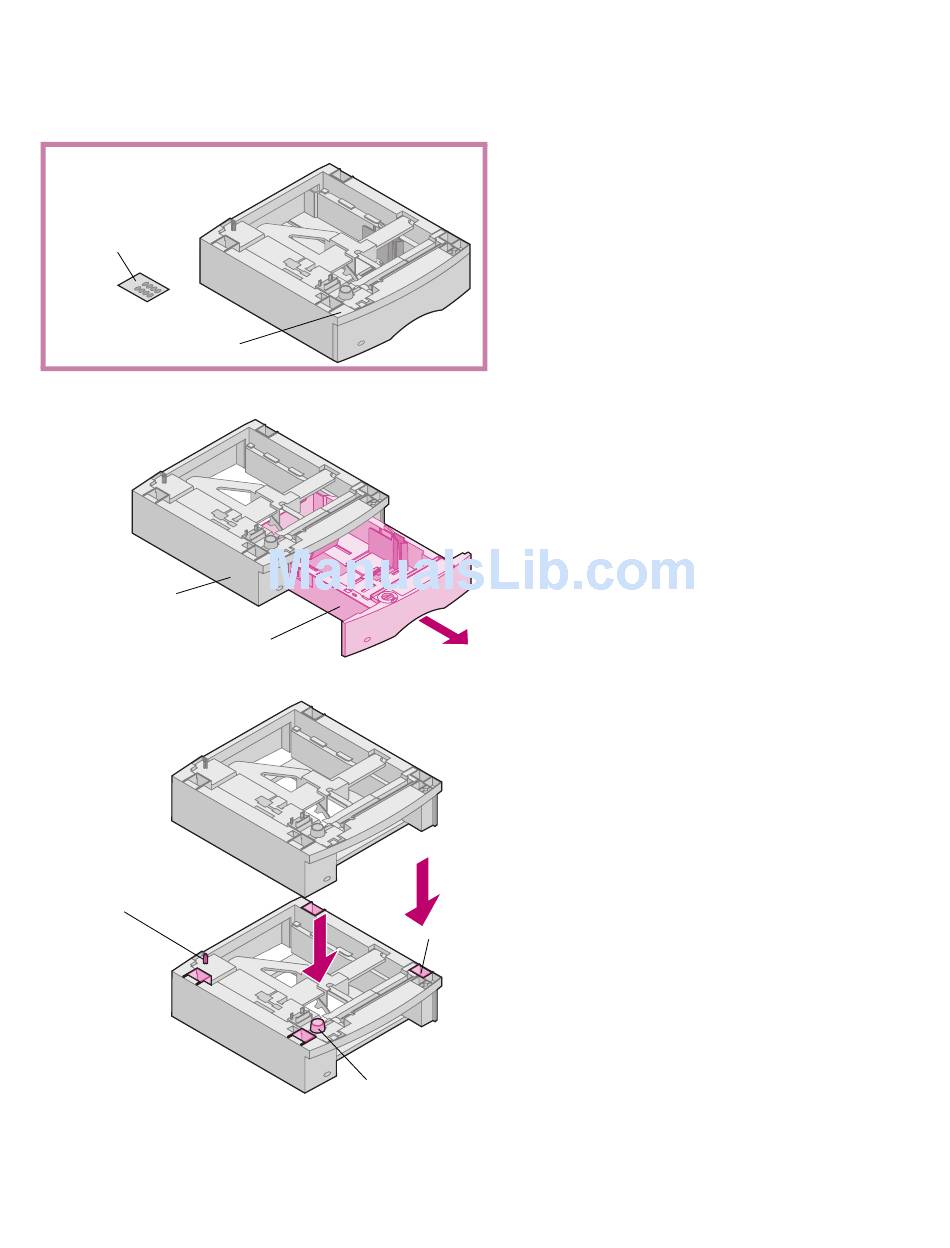 ManualsLib.com