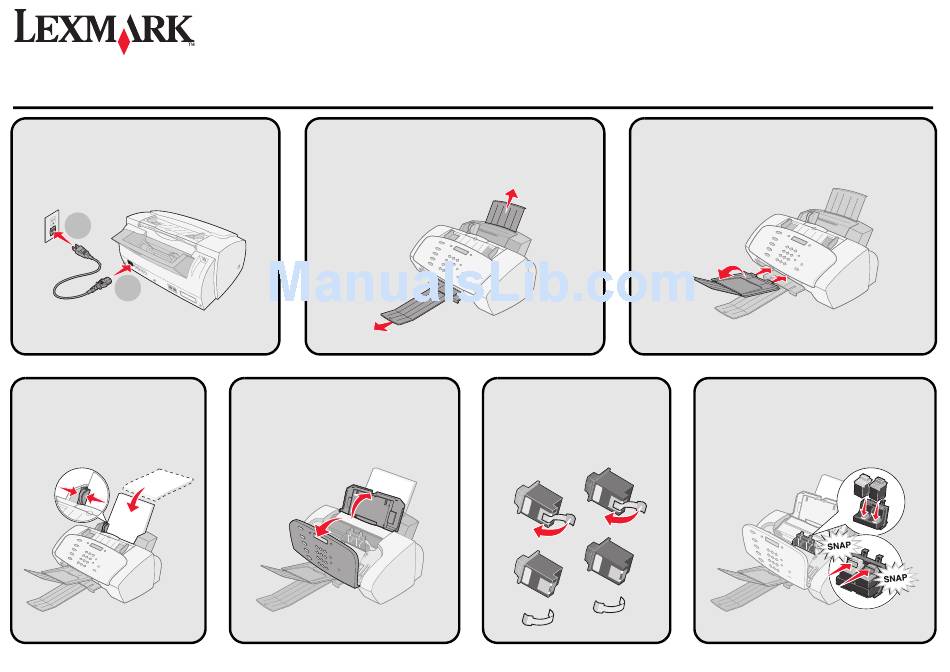 LEXMARK

ManualsLib.com

SNAP

SNAP