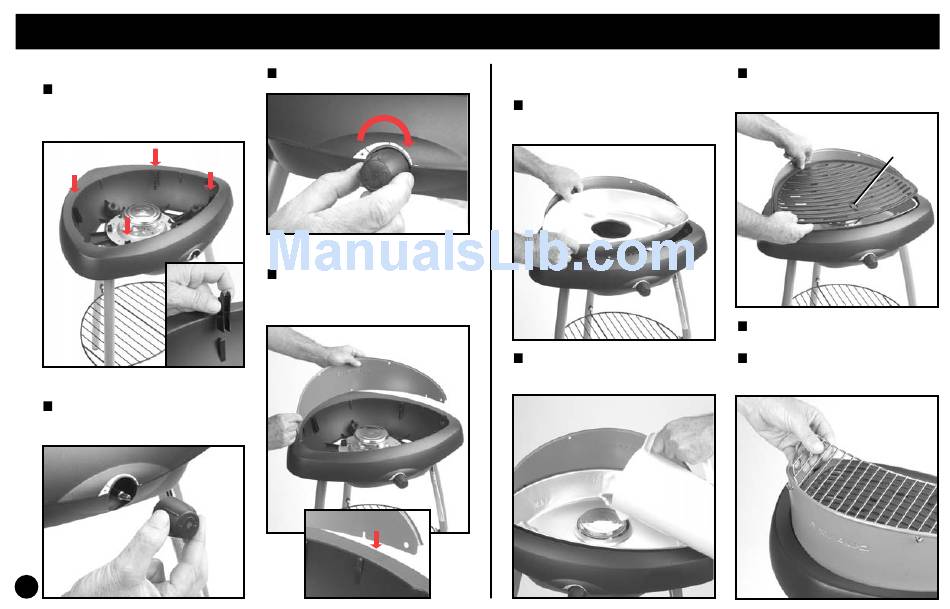 ManualsLib.com