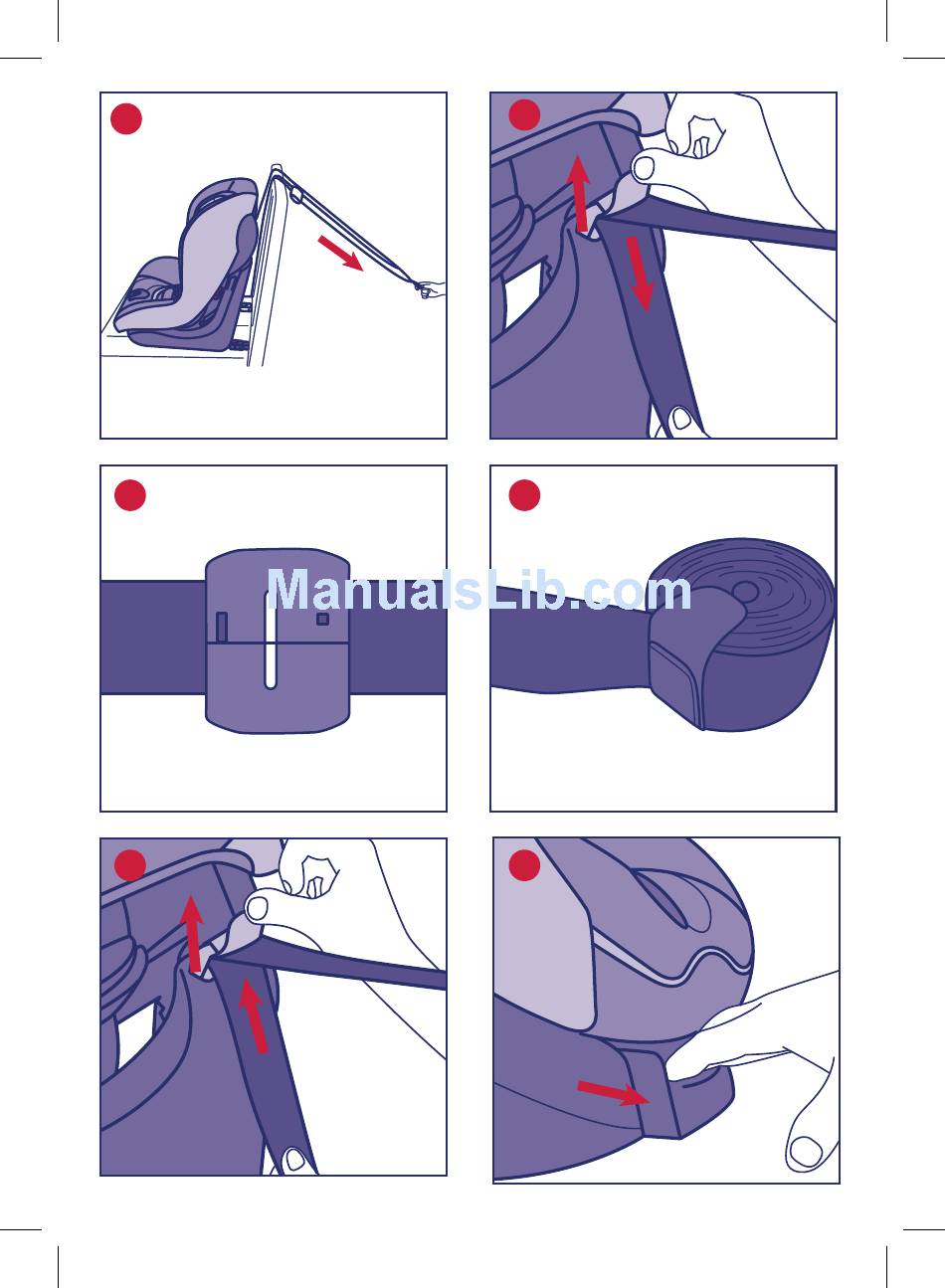 ManualsLib.com