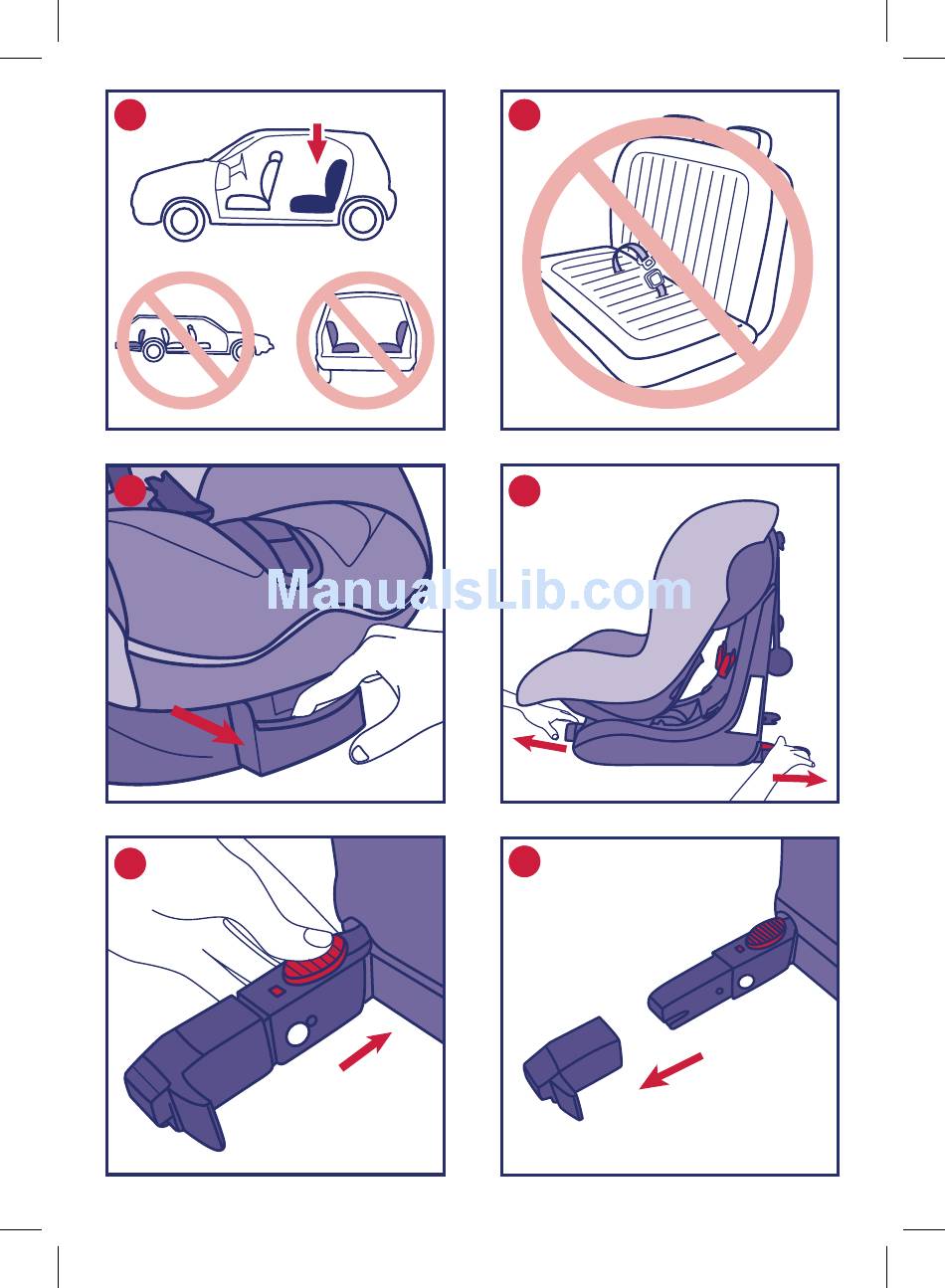 ManualsLib.com