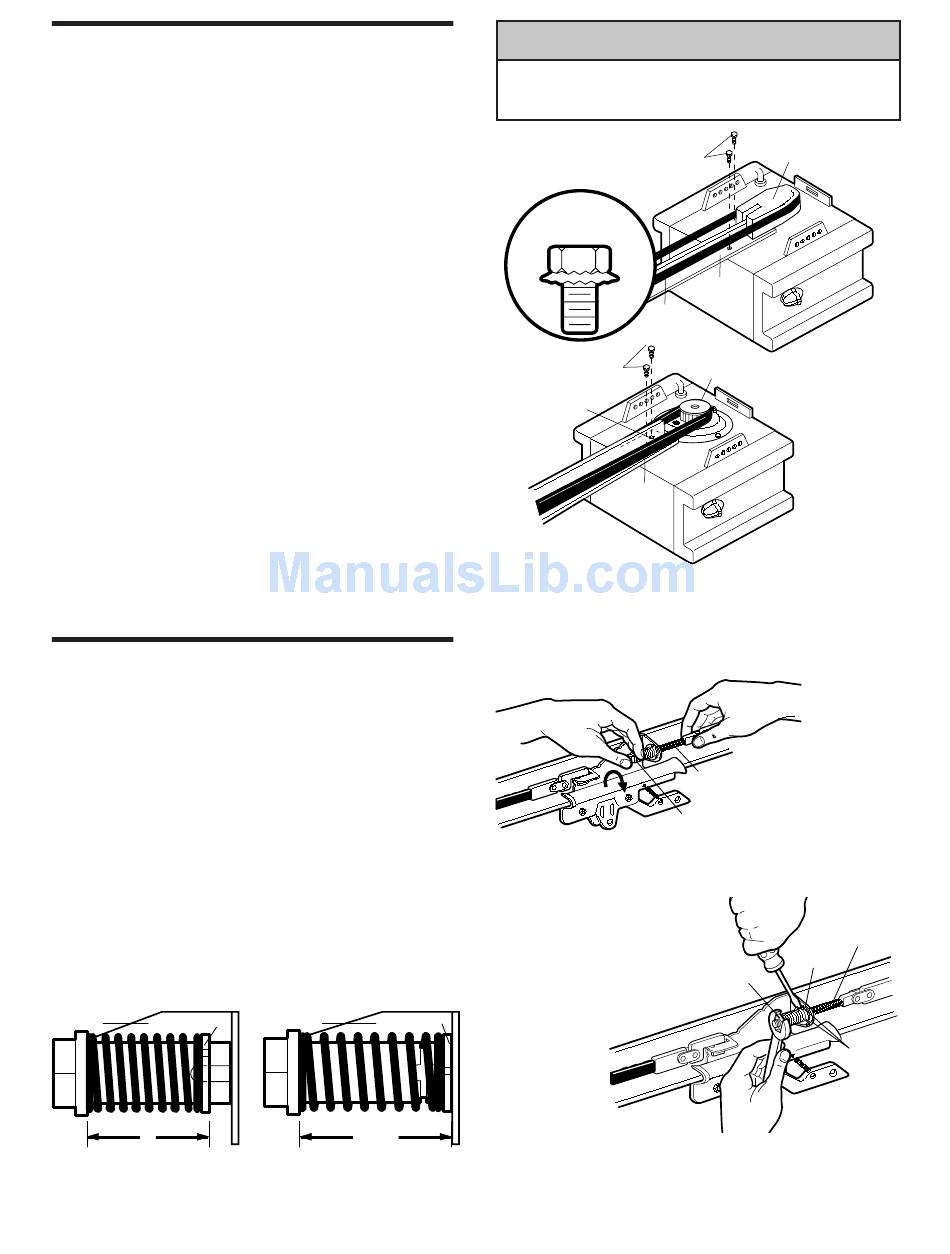 ManualsLib.com