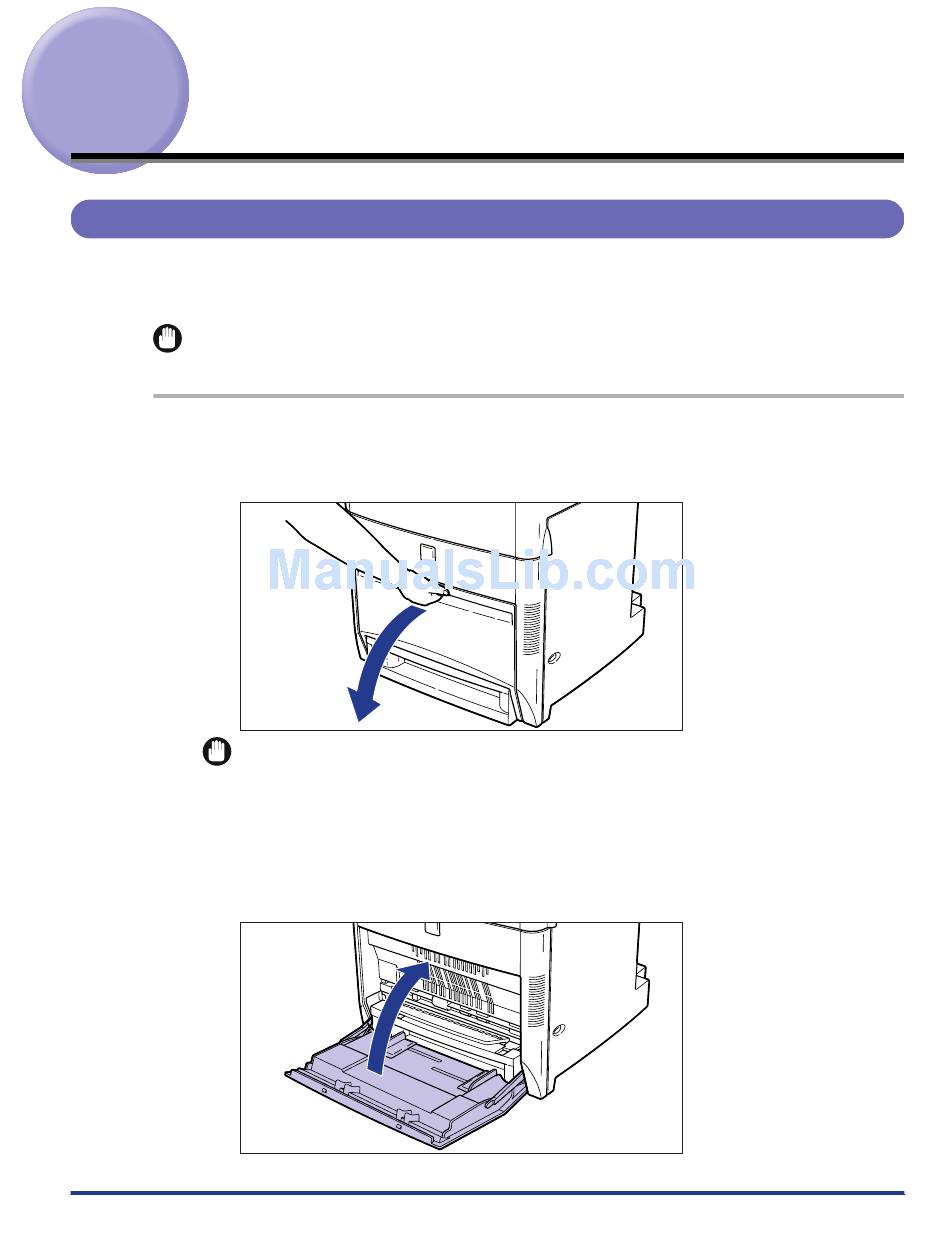 ManualsLib.com