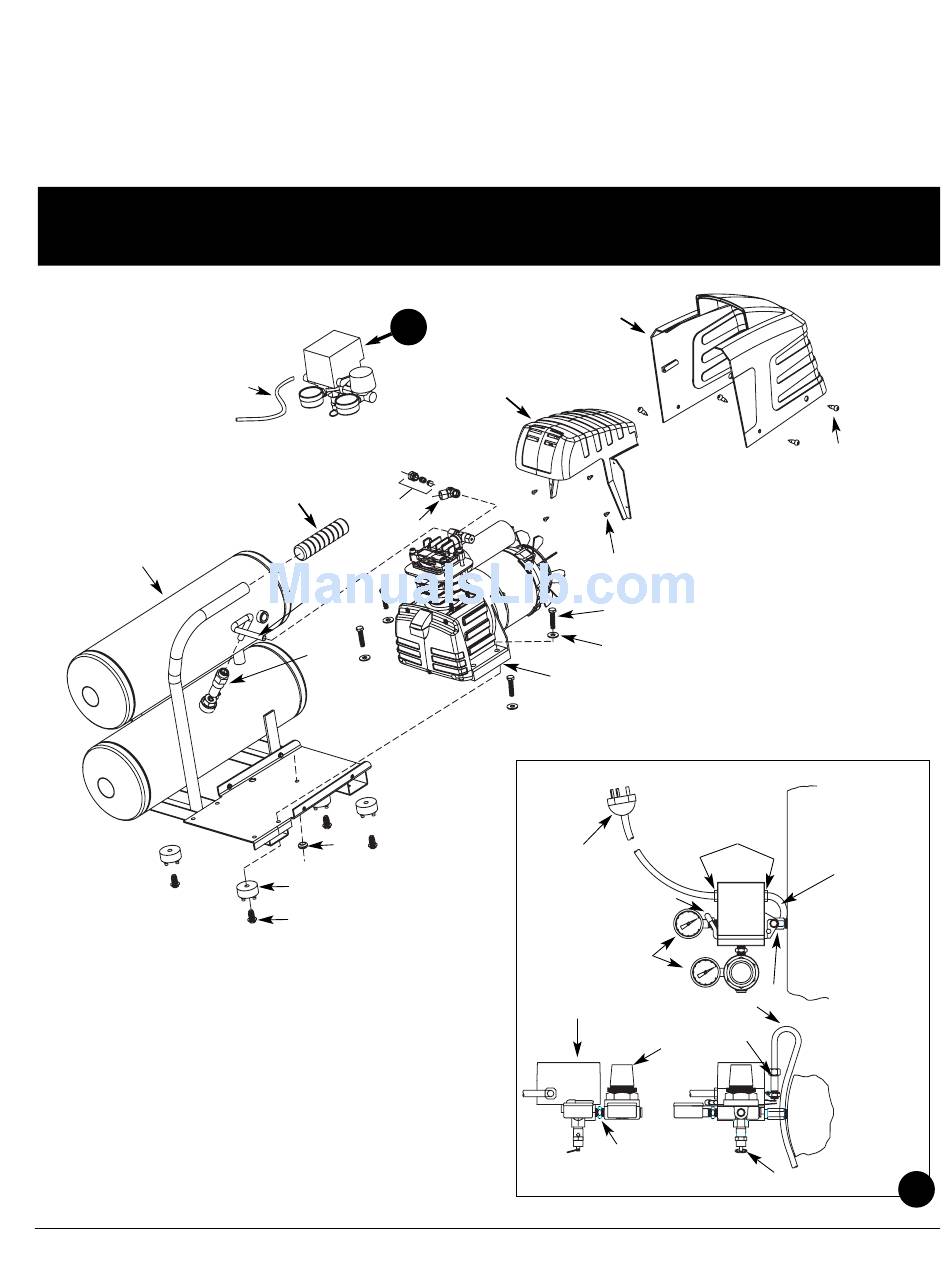 ManualsLib.com