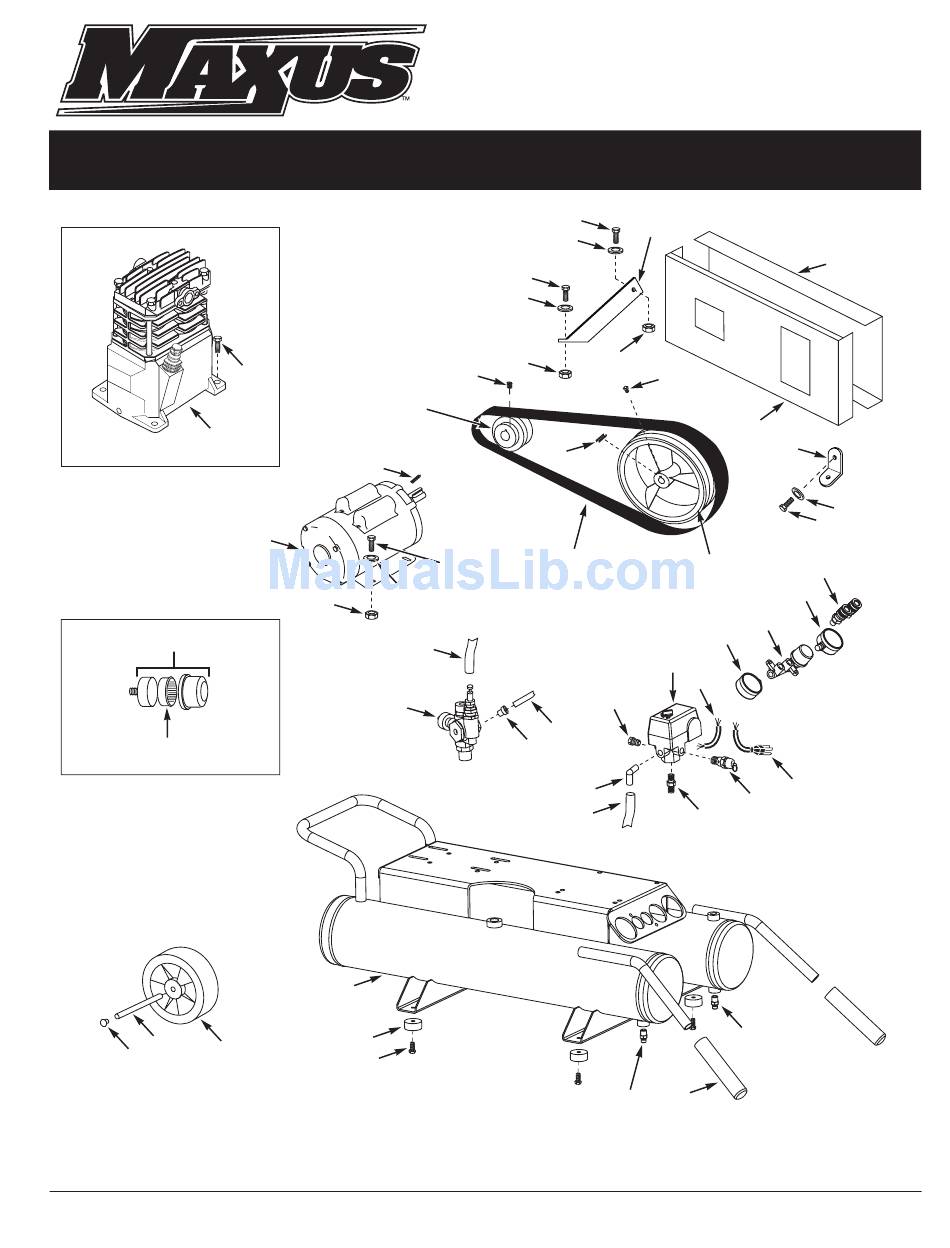 MAXUS™

ManualsLib.com