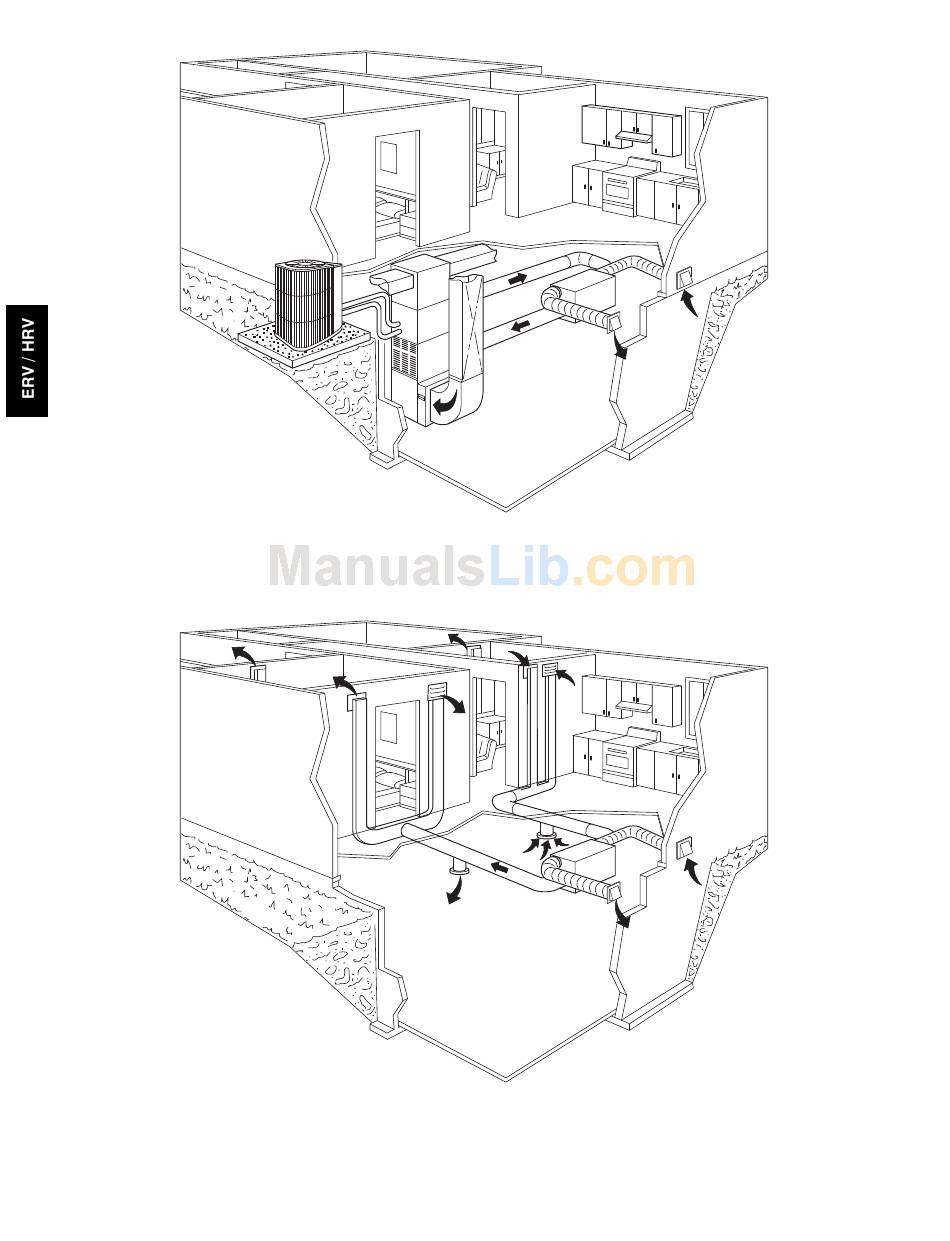 ERV / HRV

ManualsLib.com