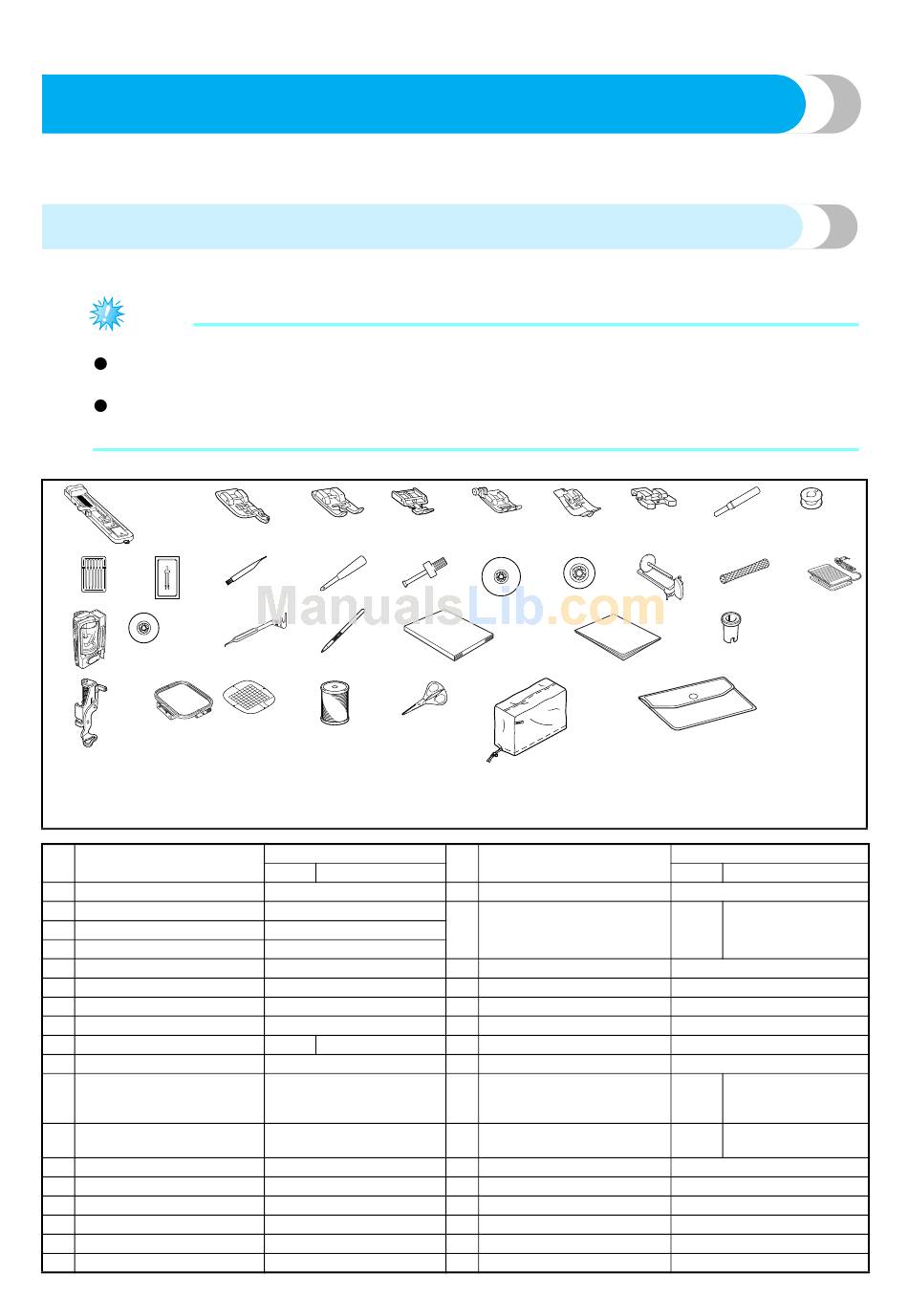 ManualsLib.com