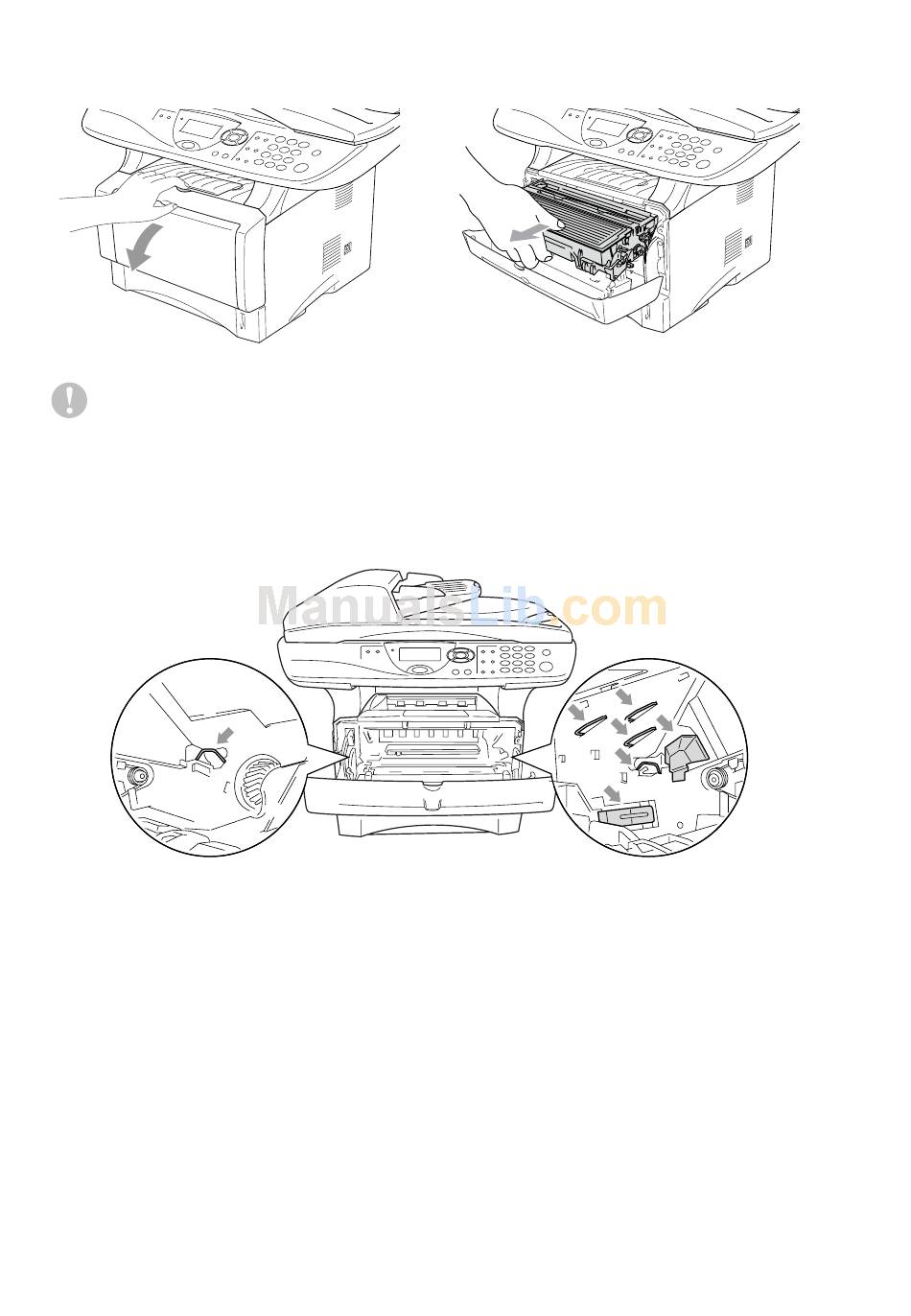 ManualsLib.com