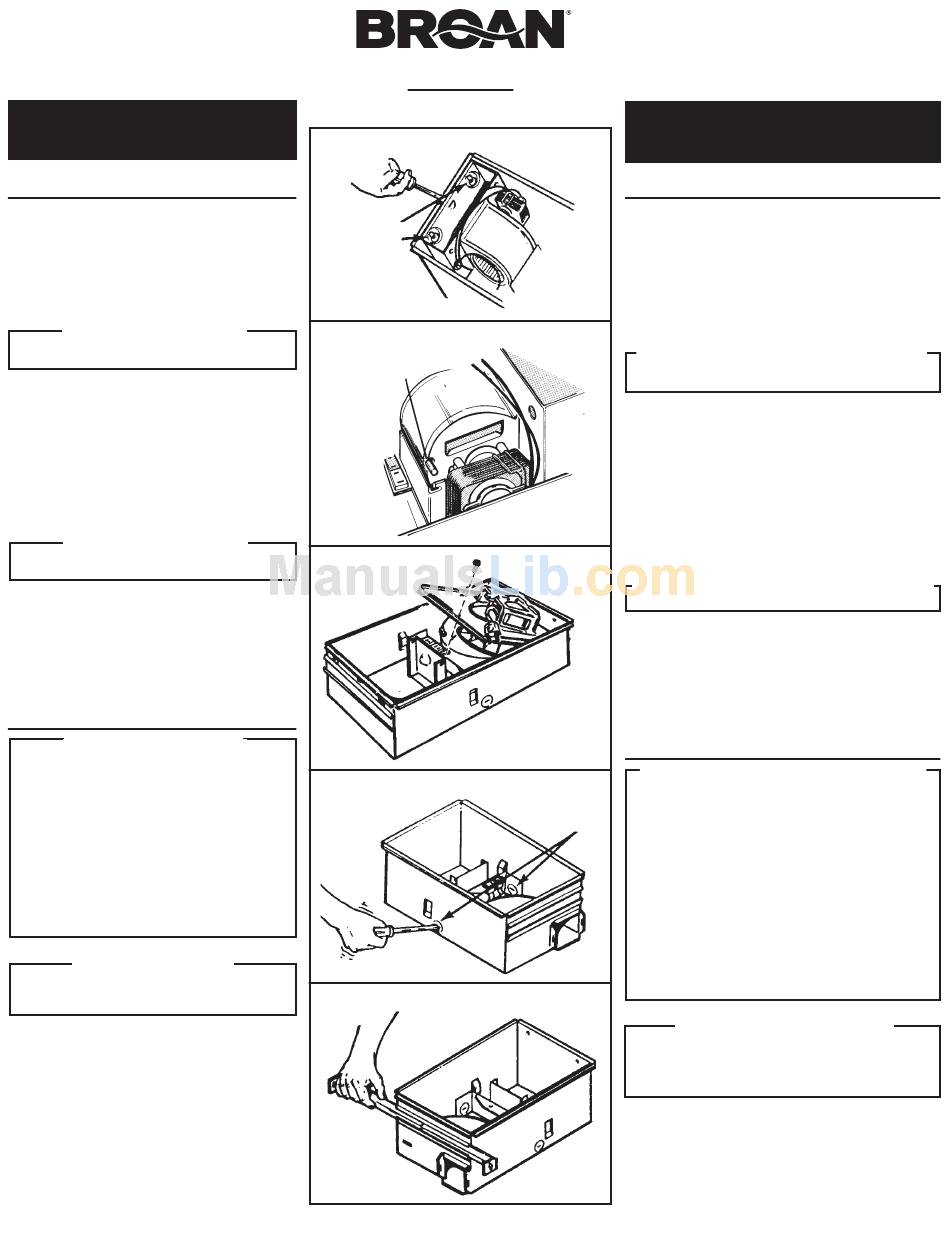 BROAN®

ManualsLib.com