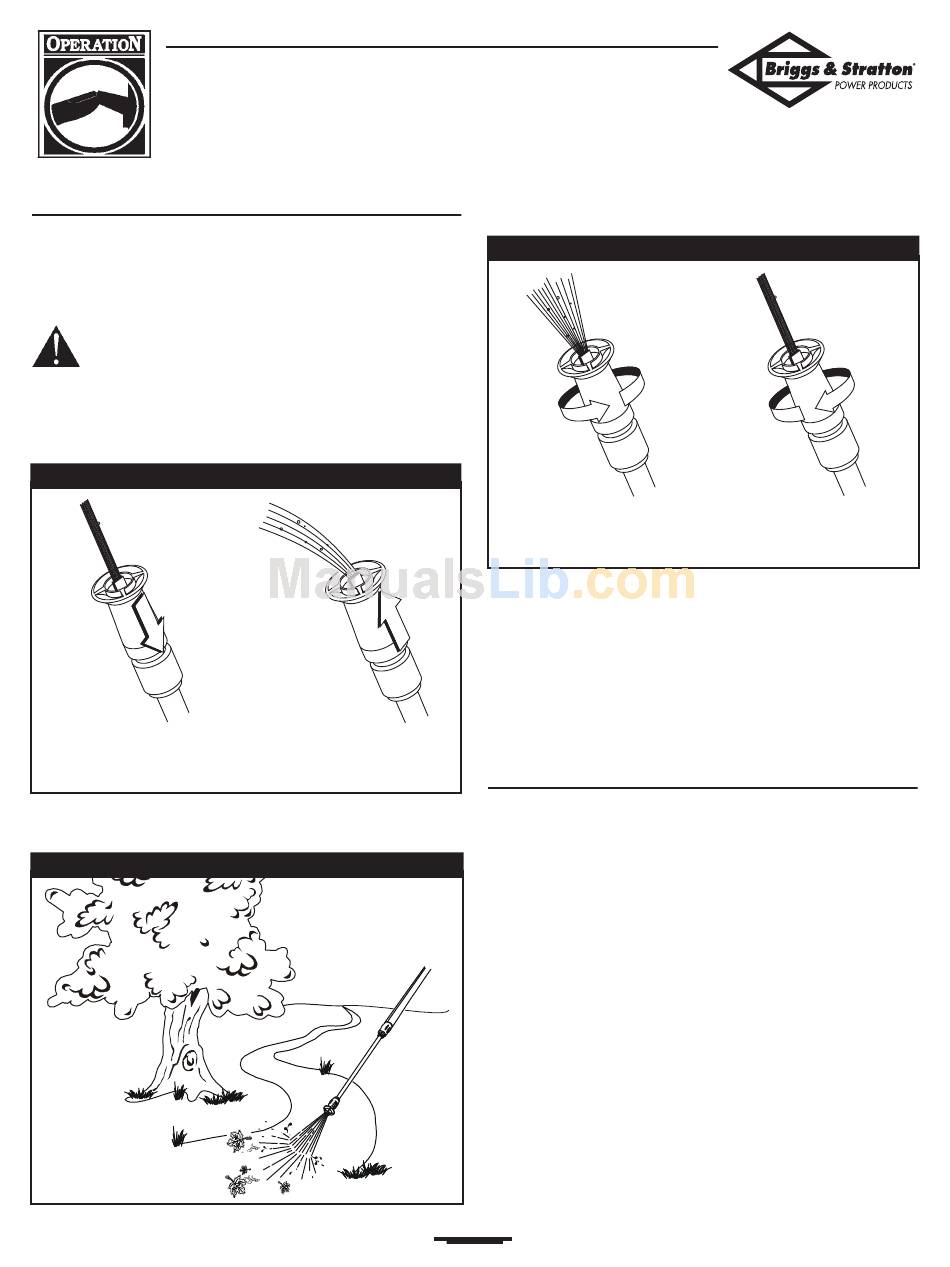 OPERATION

Briggs & Stratton®
POWER PRODUCTS

ManualsLib.com