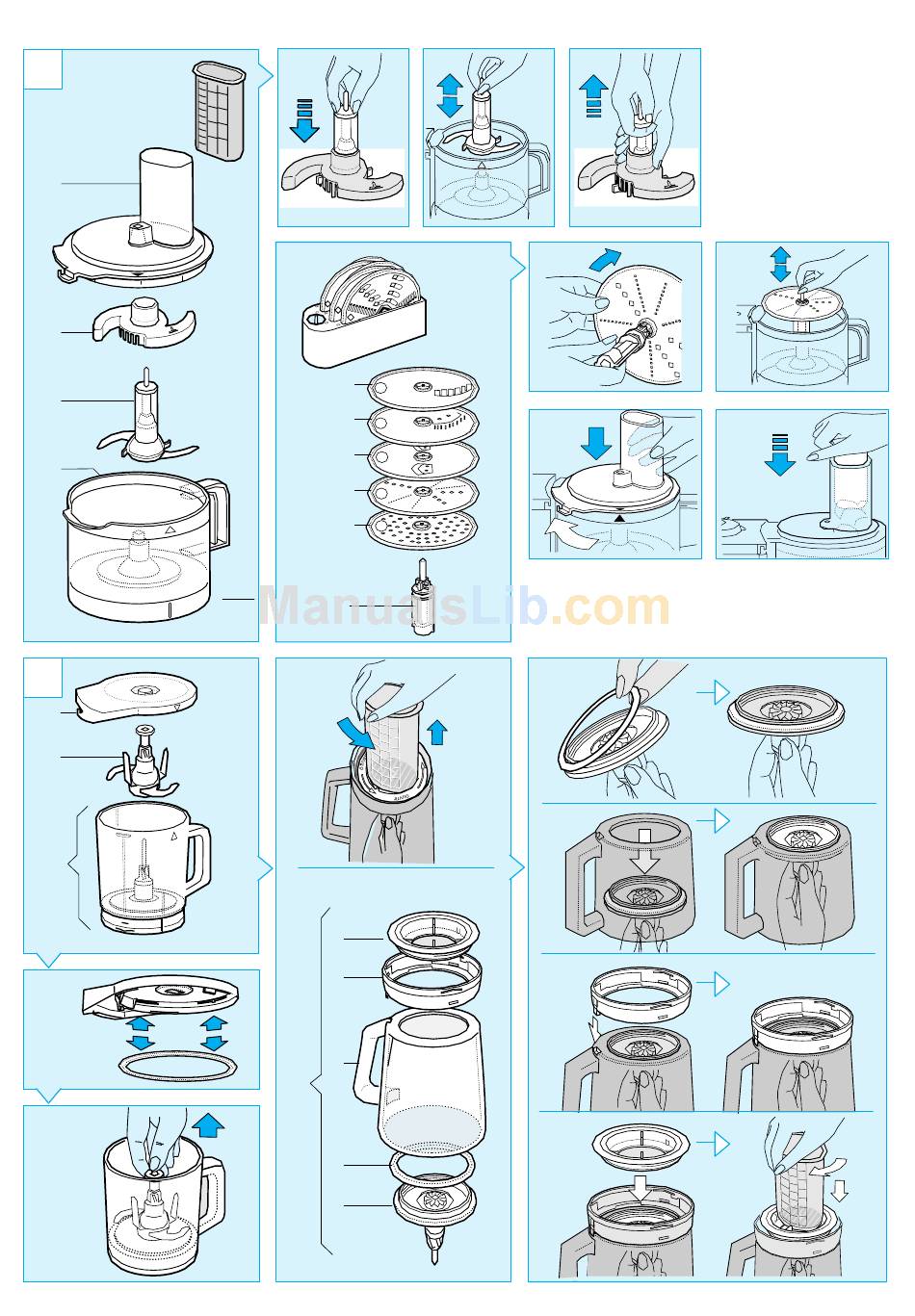 ManualsLib.com