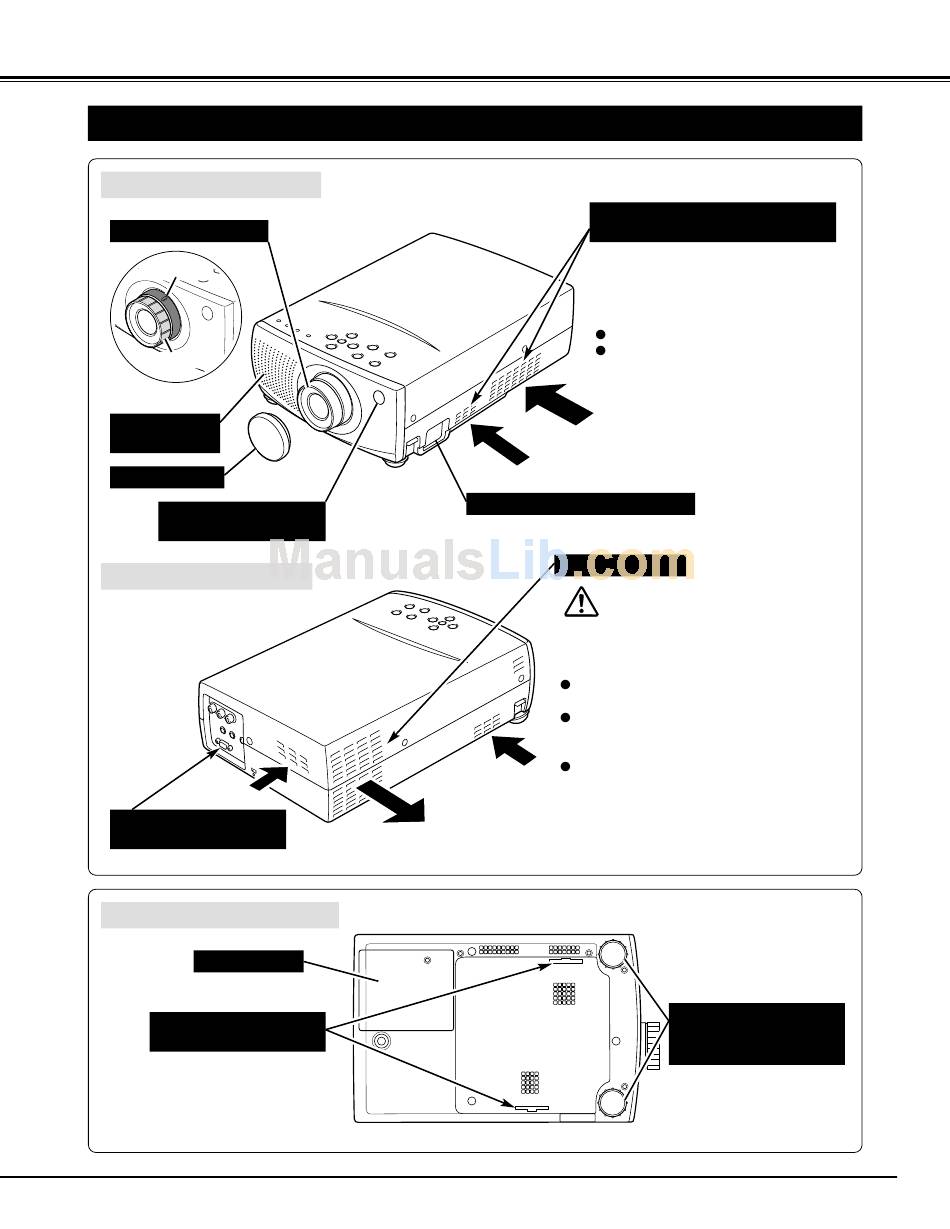 ManualsLib.com