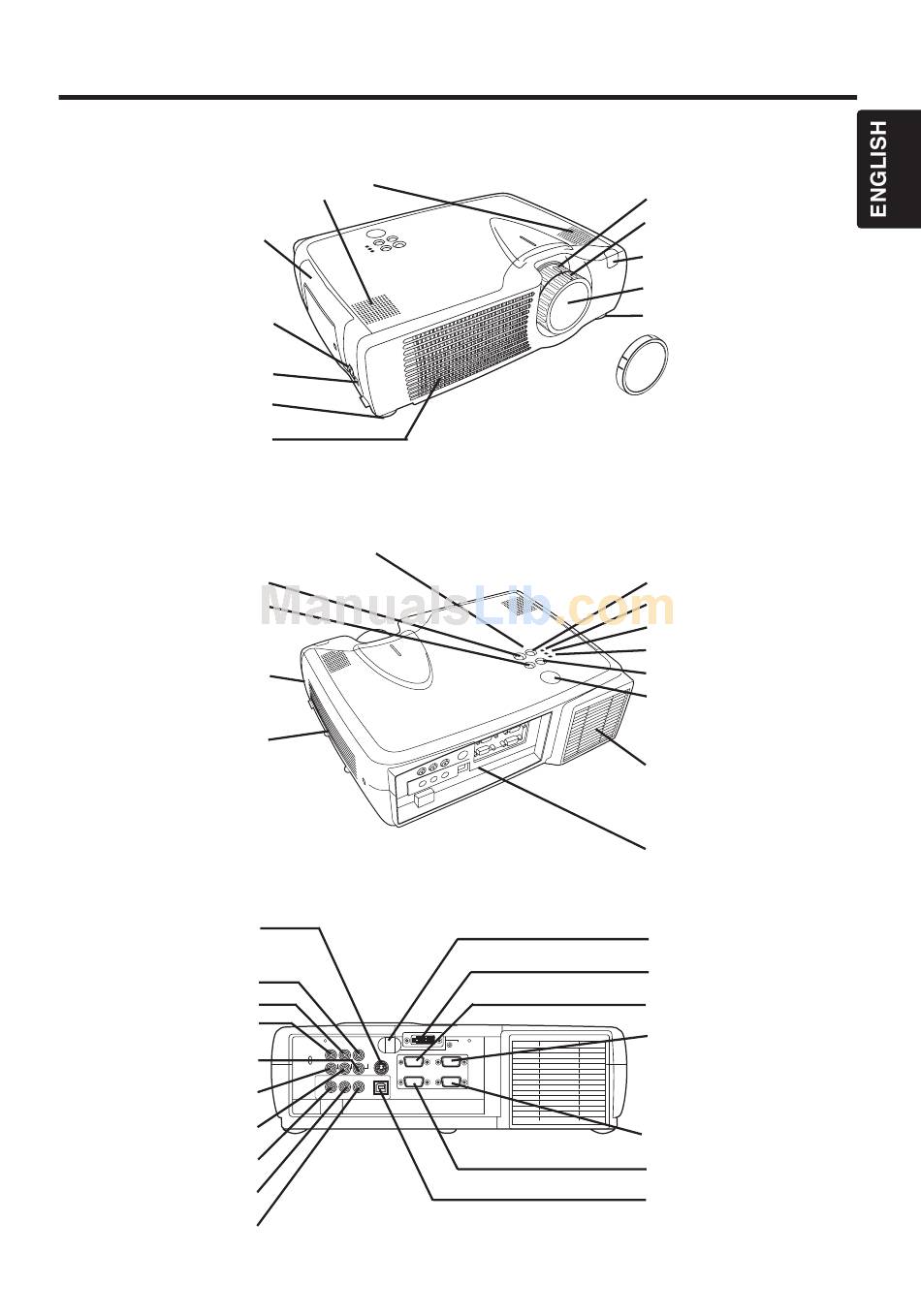 ENGLISH

ManualsLib.com