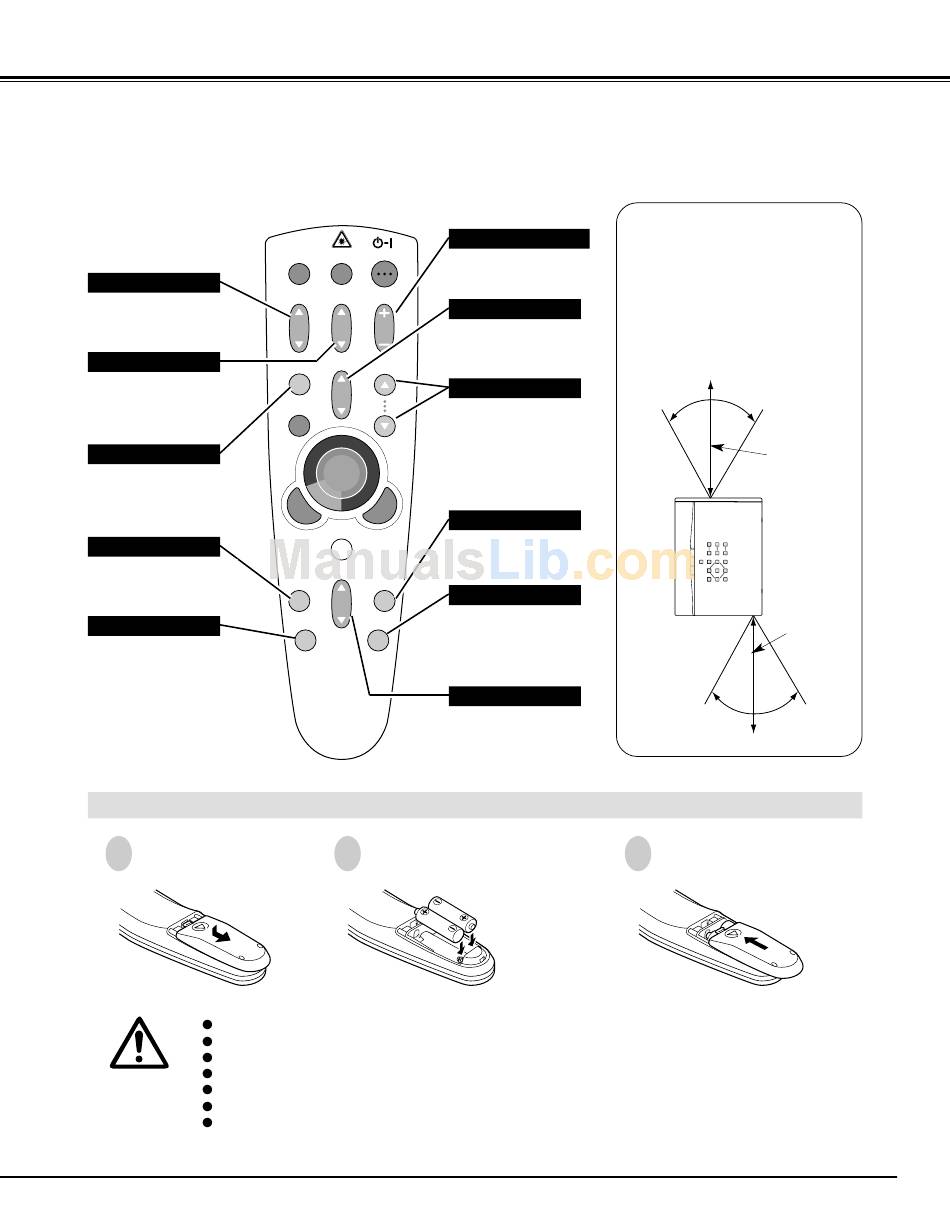 ManualsLib.com