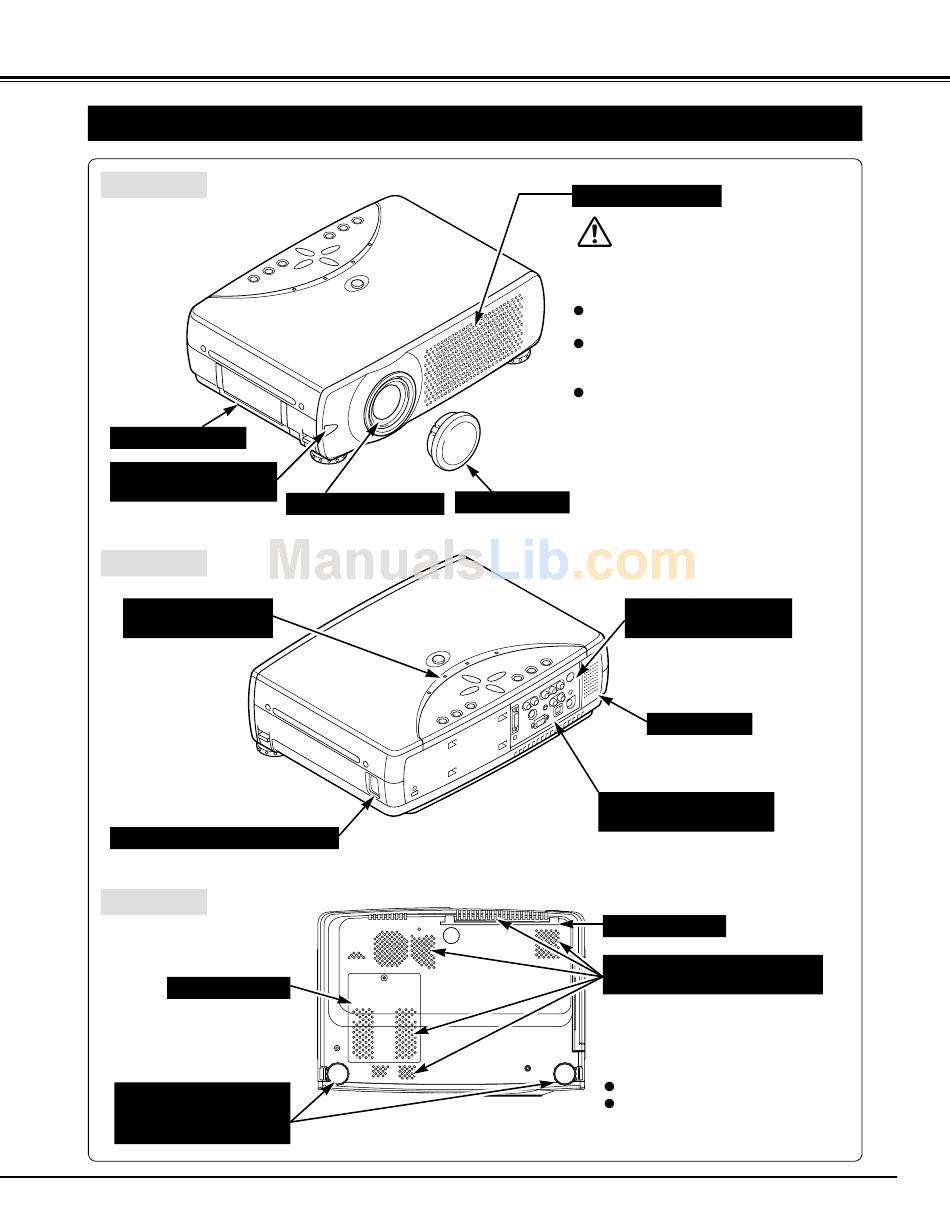 ManualsLib.com