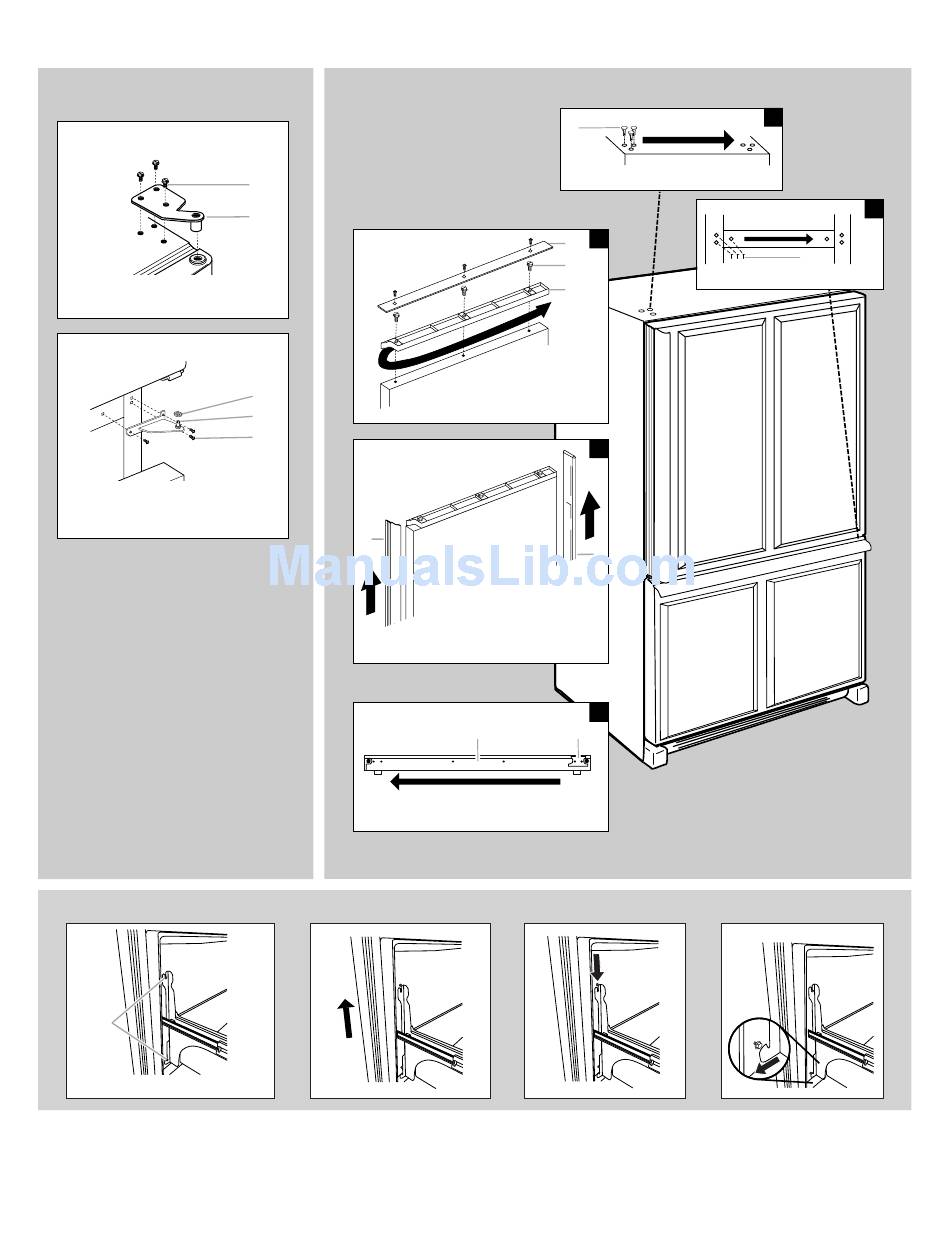 ManualsLib.com