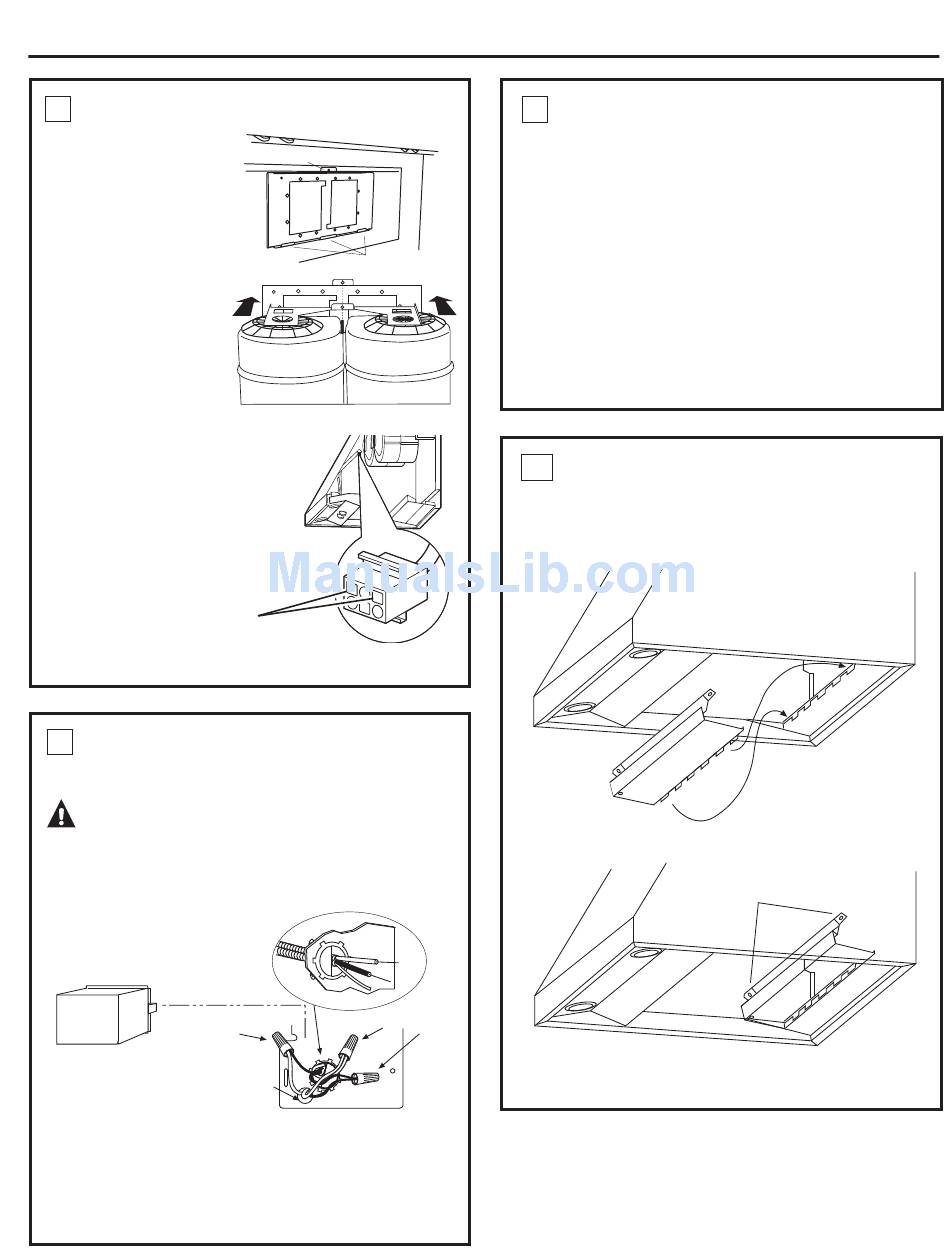 ManualsLib.com