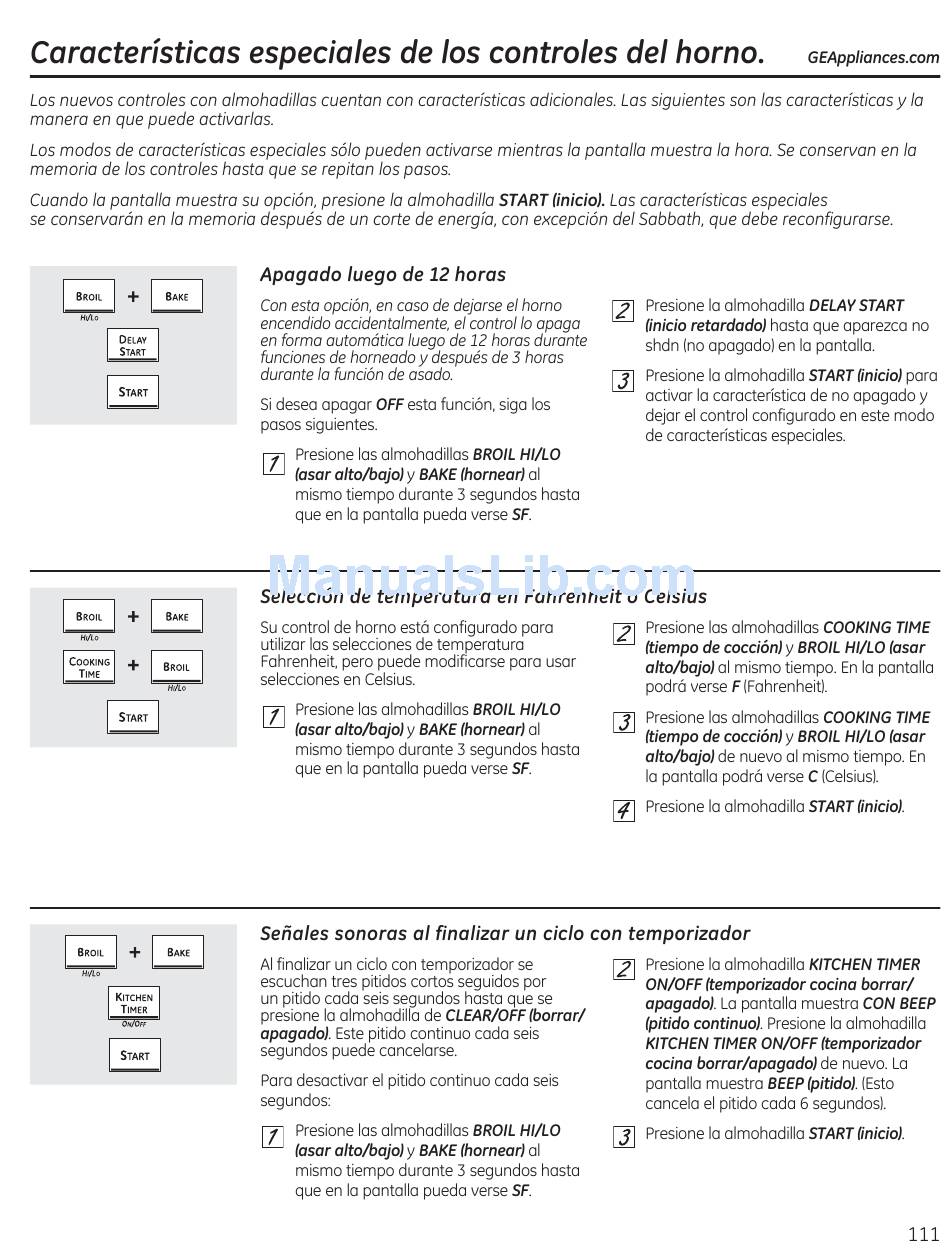 Características especiales de los controles del horno. GEAppliances.com

Los nuevos controles con almohadillas cuentan con características adicionales. Las siguientes son las características y la manera en que puede activarlas.

Los modos de características especiales sólo pueden activarse mientras la pantalla muestra la hora. Se conservan en la memoria de los controles hasta que se repitan los pasos.

Cuando la pantalla muestra su opción, presione la almohadilla START (inicio). Las características especiales se conservarán en la memoria después de un corte de energía, con excepción del Sabbath, que debe reconfigurarse.

BROIL HI/LO + BAKE
DELAY START
START

Apagado luego de 12 horas

Con esta opción, en caso de dejarse el horno encendido accidentalmente, el control lo apaga en forma automática luego de 12 horas durante funciones de horneado y después de 3 horas durante la función de asado.

Si desea apagar OFF esta función, siga los pasos siguientes.

1 Presione las almohadillas BROIL HI/LO (asar alto/bajo) y BAKE (hornear) al mismo tiempo durante 3 segundos hasta que en la pantalla pueda verse SF.

2 Presione la almohadilla DELAY START (inicio retardado) hasta que aparezca no shdn (no apagado) en la pantalla.

3 Presione la almohadilla START (inicio) para activar la característica de no apagado y dejar el control configurado en este modo de características especiales.

ManualsLib.com

BROIL HI/LO + BAKE
COOKING TIME + BROIL HI/LO
START

Selección de temperatura en Fahrenheit o Celsius

Su control de horno está configurado para utilizar las selecciones de temperatura Fahrenheit, pero puede modificarse para usar selecciones en Celsius.

1 Presione las almohadillas BROIL HI/LO (asar alto/bajo) y BAKE (hornear) al mismo tiempo durante 3 segundos hasta que en la pantalla pueda verse SF.

2 Presione las almohadillas COOKING TIME (tiempo de cocción) y BROIL HI/LO (asar alto/bajo) al mismo tiempo. En la pantalla podrá verse F (Fahrenheit).

3 Presione las almohadillas COOKING TIME (tiempo de cocción) y BROIL HI/LO (asar alto/bajo) de nuevo al mismo tiempo. En la pantalla podrá verse C (Celsius).

4 Presione la almohadilla START (inicio).

BROIL HI/LO + BAKE
KITCHEN TIMER ON/OFF
START

Señales sonoras al finalizar un ciclo con temporizador

Al finalizar un ciclo con temporizador se escuchan tres pitidos cortos seguidos por un pitido cada seis segundos hasta que se presione la almohadilla de CLEAR/OFF (borrar/apagado). Este pitido continuo cada seis segundos puede cancelarse.

Para desactivar el pitido continuo cada seis segundos:

1 Presione las almohadillas BROIL HI/LO (asar alto/bajo) y BAKE (hornear) al mismo tiempo durante 3 segundos hasta que en la pantalla pueda verse SF.

2 Presione la almohadilla KITCHEN TIMER ON/OFF (temporizador cocina borrar/apagado). La pantalla muestra CON BEEP (pitido continuo). Presione la almohadilla KITCHEN TIMER ON/OFF (temporizador cocina borrar/apagado) de nuevo. La pantalla muestra BEEP (pitido). (Esto cancela el pitido cada 6 segundos).

3 Presione la almohadilla START (inicio).

111