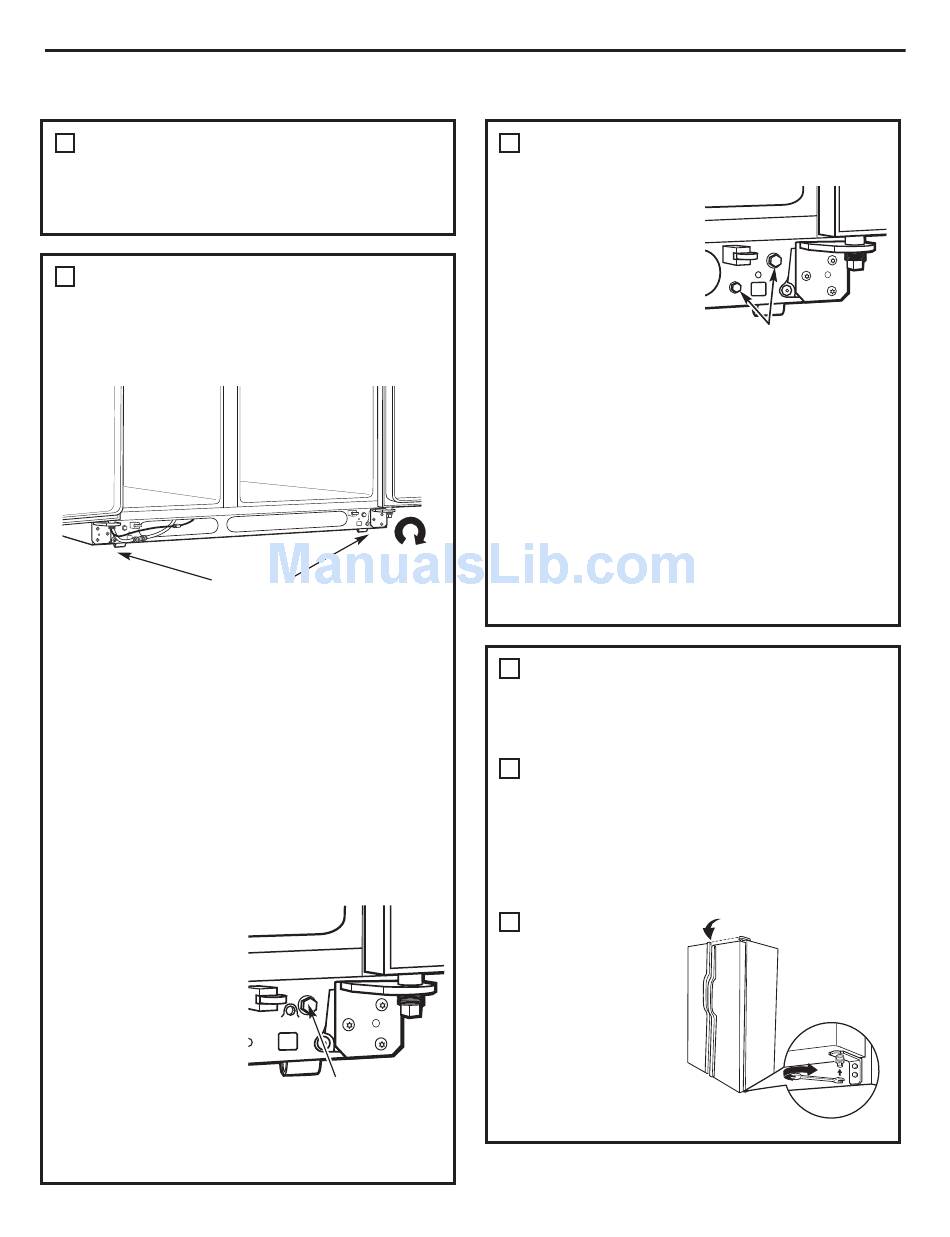 ManualsLib.com