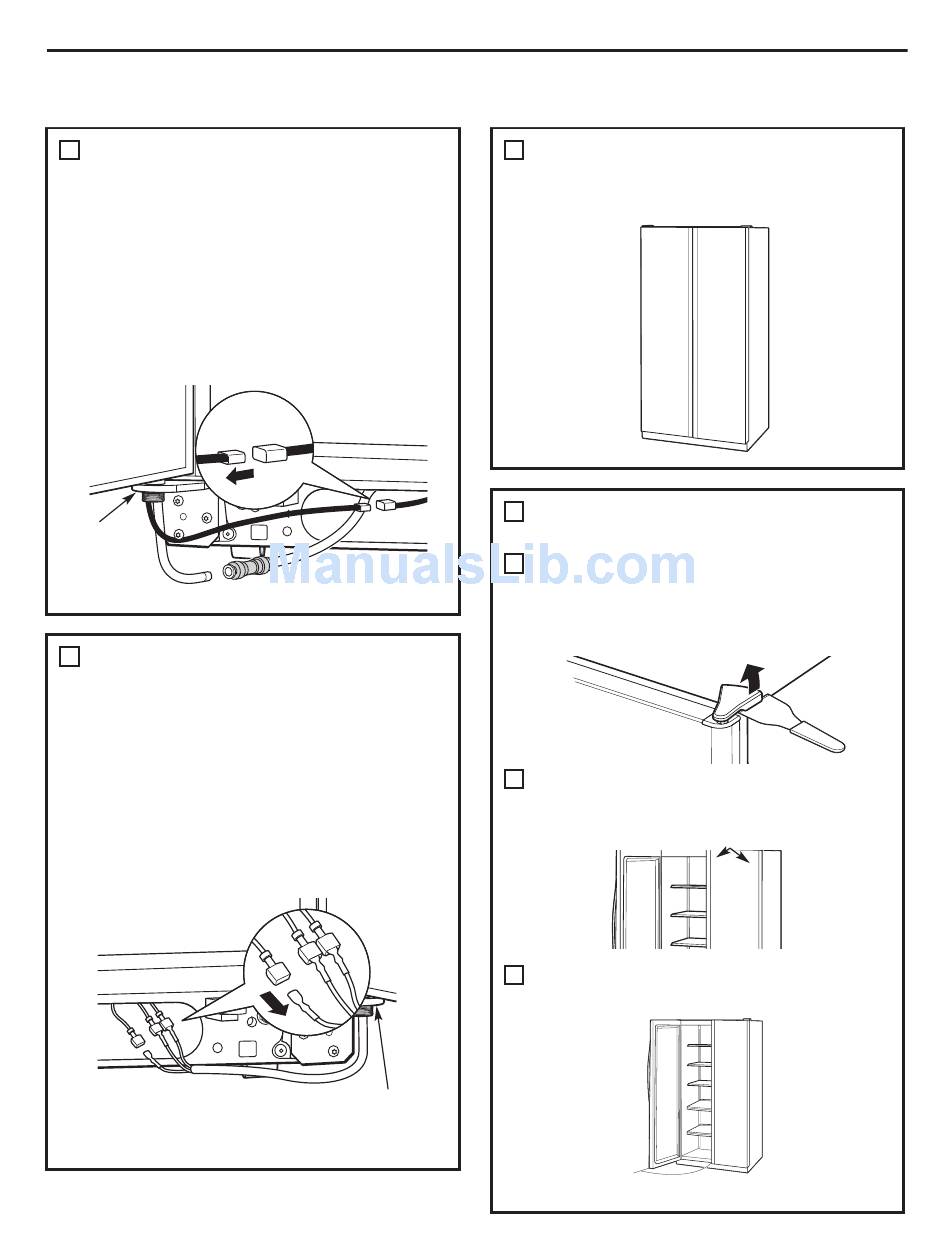 ManualsLib.com