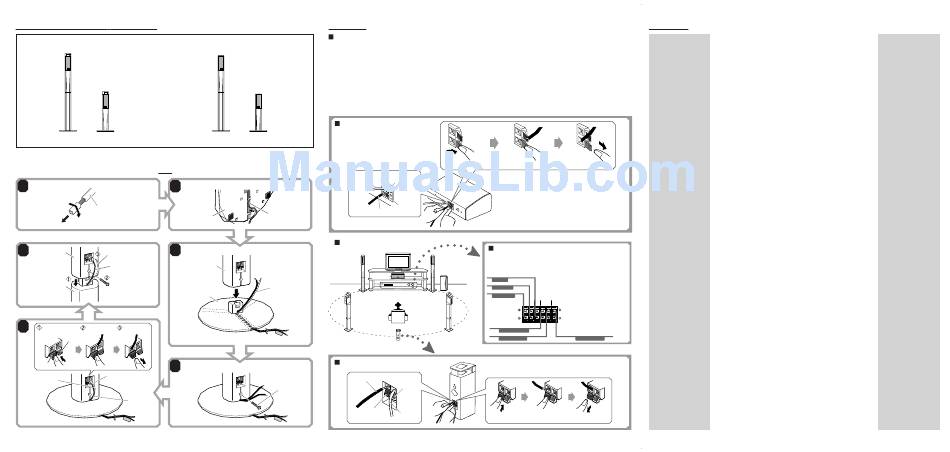 ManualsLib.com