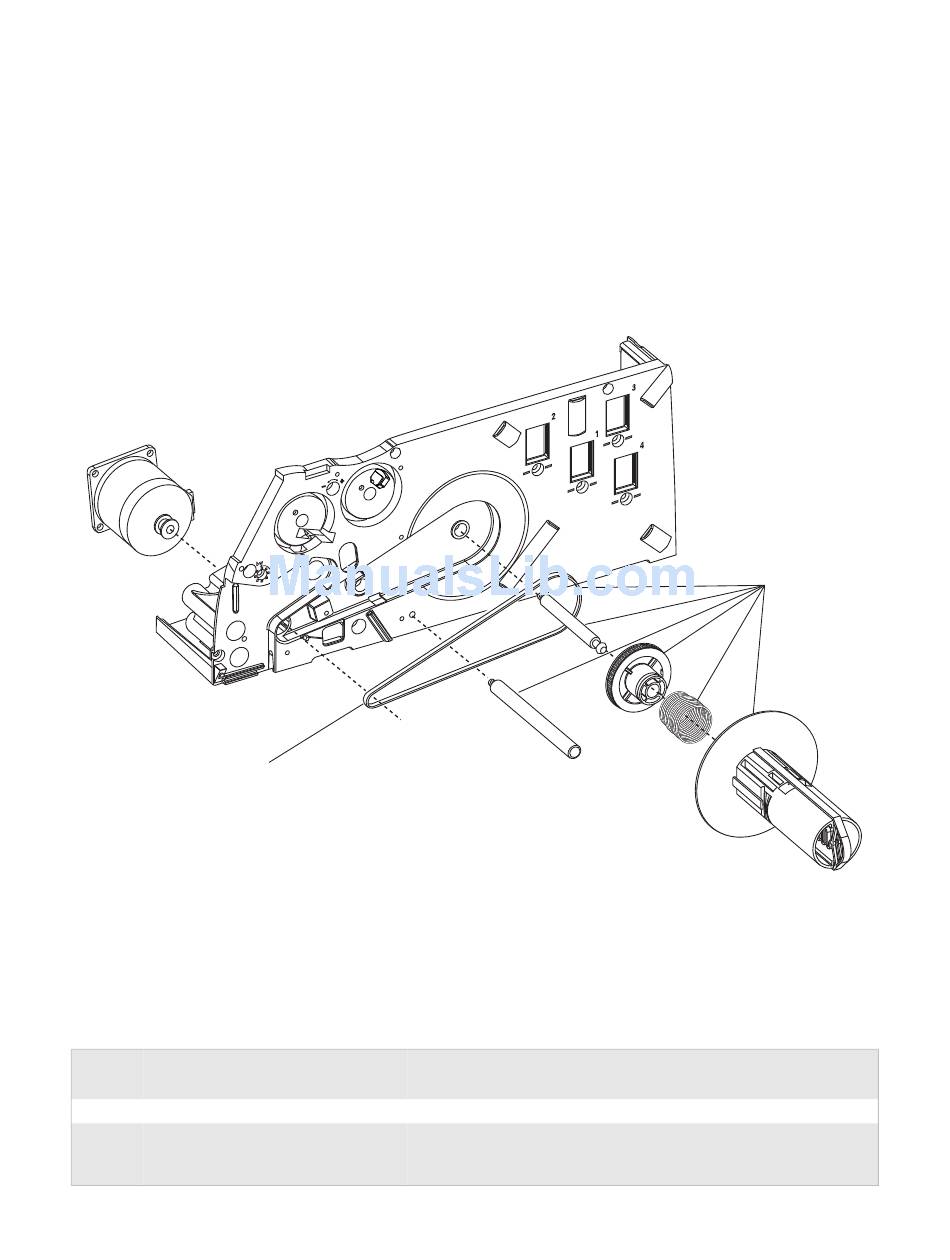 2
3
1
4

ManualsLib.com