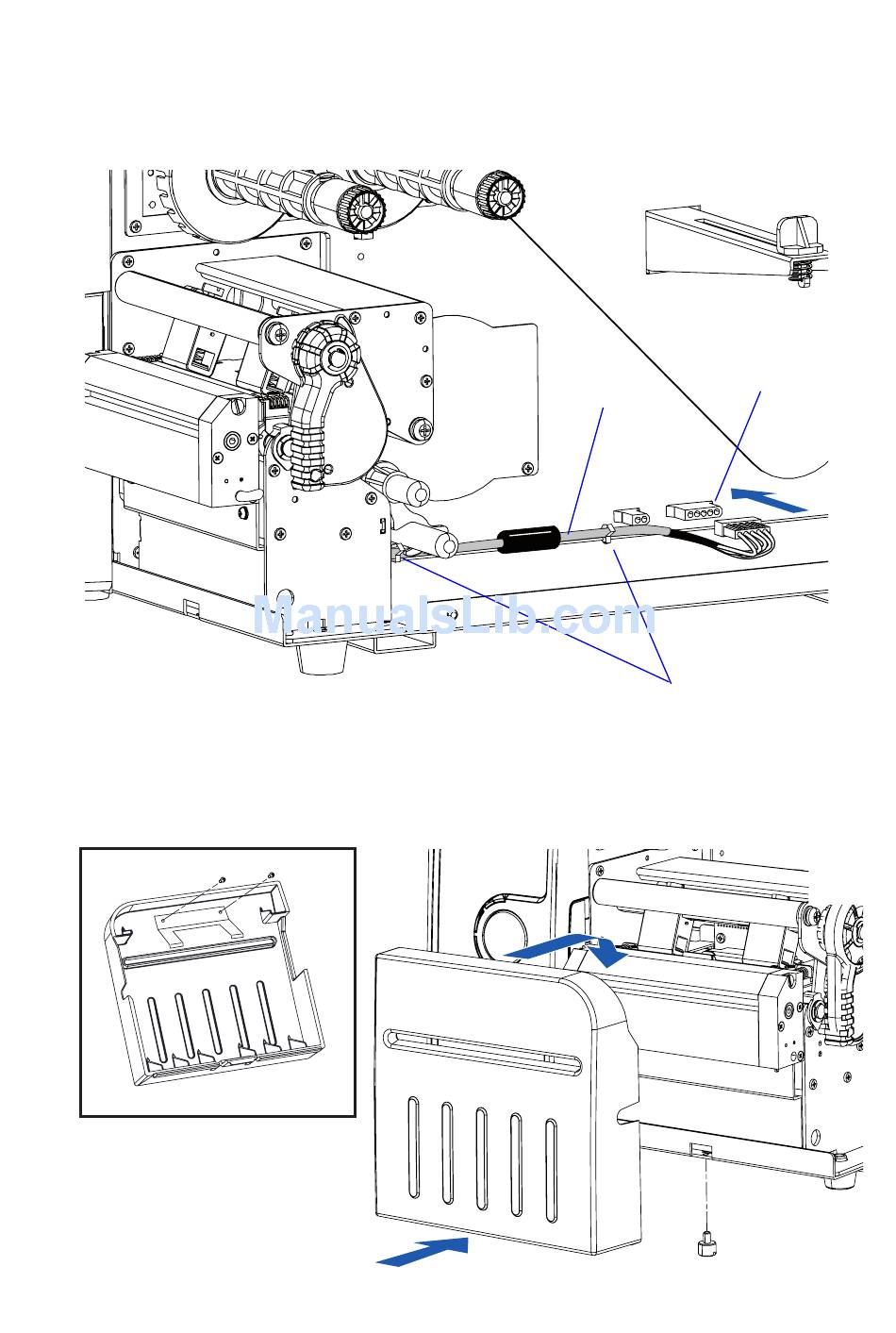 ManualsLib.com