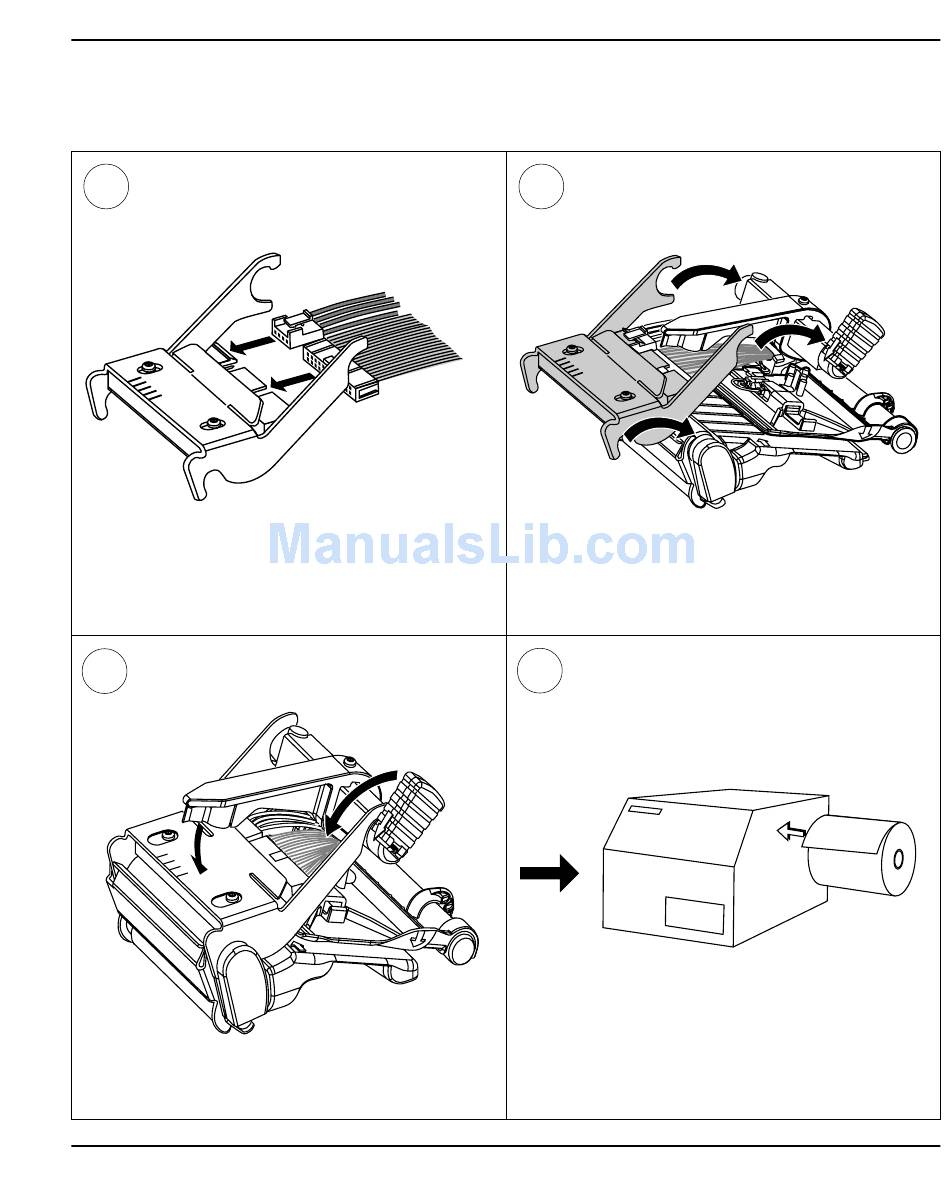 ManualsLib.com